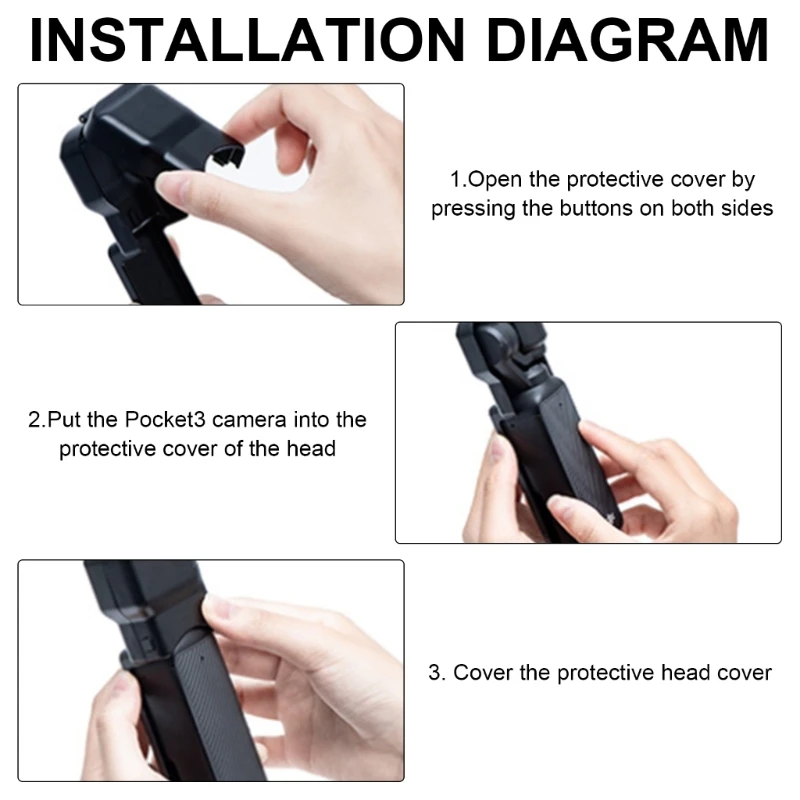 INSTALLATION DIAGRAM

1.Open the protective cover by pressing the buttons on both sides

2.Put the Pocket3 camera into the protective cover of the head

3. Cover the protective head cover