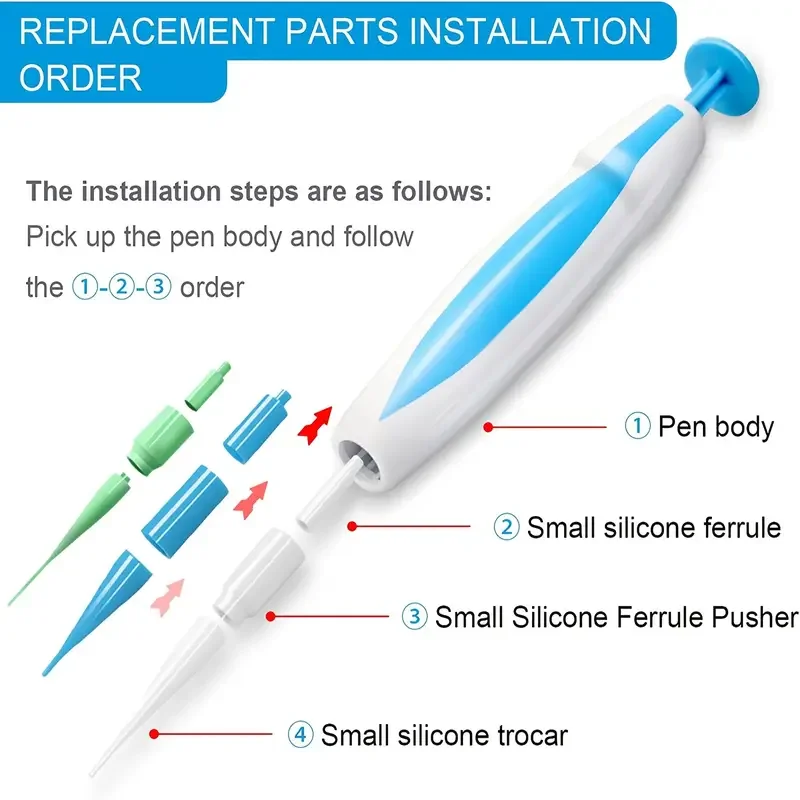 REPLACEMENT PARTS INSTALLATION ORDER

The installation steps are as follows:
Pick up the pen body and follow the ①-②-③ order

① Pen body

② Small silicone ferrule

③ Small Silicone Ferrule Pusher

④ Small silicone trocar