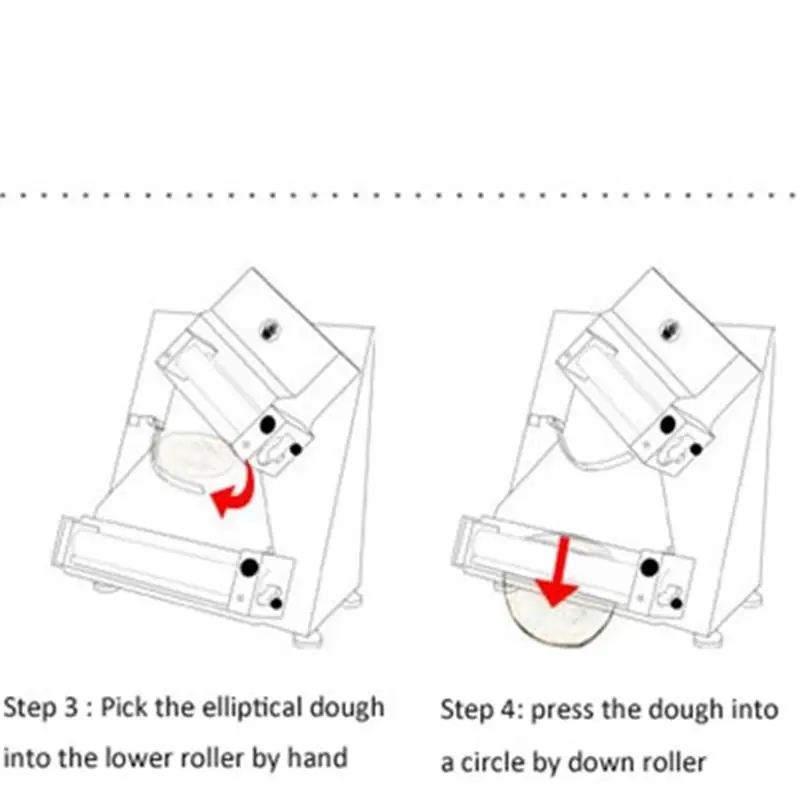 Step 3 : Pick the elliptical dough into the lower roller by hand

Step 4: press the dough into a circle by down roller