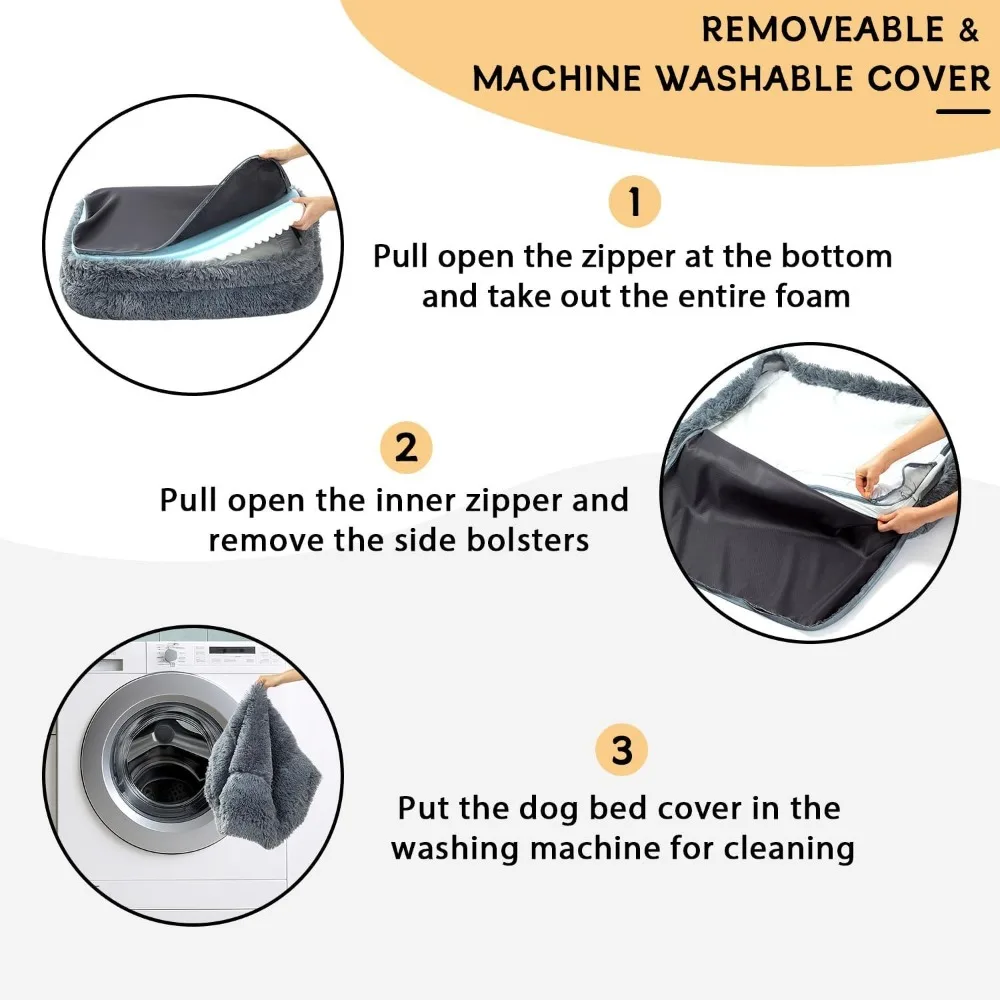 REMOVEABLE &
MACHINE WASHABLE COVER

1
Pull open the zipper at the bottom and take out the entire foam

2
Pull open the inner zipper and remove the side bolsters

3
Put the dog bed cover in the washing machine for cleaning