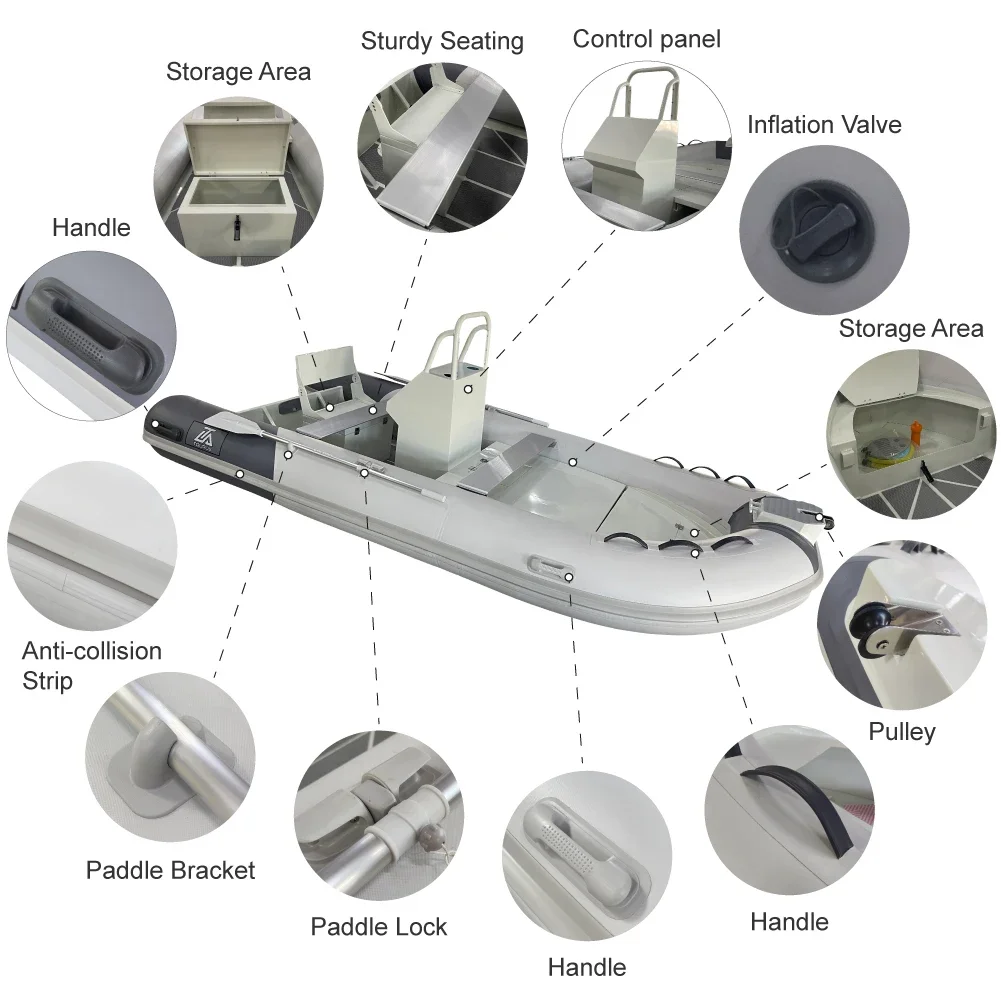 Storage Area

Sturdy Seating

Control panel

Inflation Valve

Handle

Storage Area

Anti-collision Strip

Pulley

Paddle Bracket

Paddle Lock

Handle

Handle