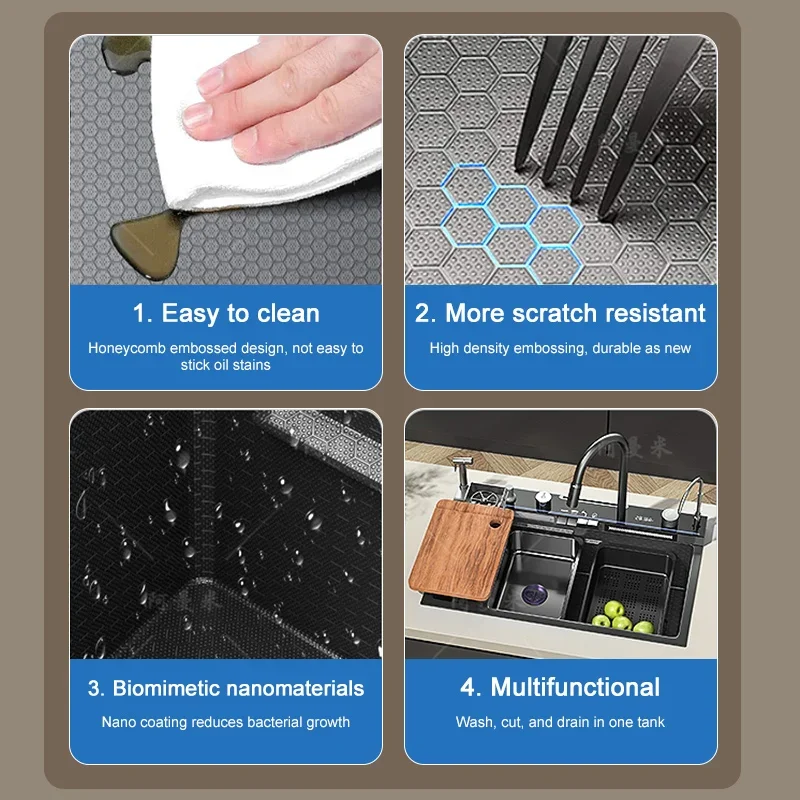 1. Easy to clean

Honeycomb embossed design, not easy to stick oil stains

2. More scratch resistant

High density embossing, durable as new

3. Biomimetic nanomaterials

Nano coating reduces bacterial growth

4. Multifunctional

Wash, cut, and drain in one tank