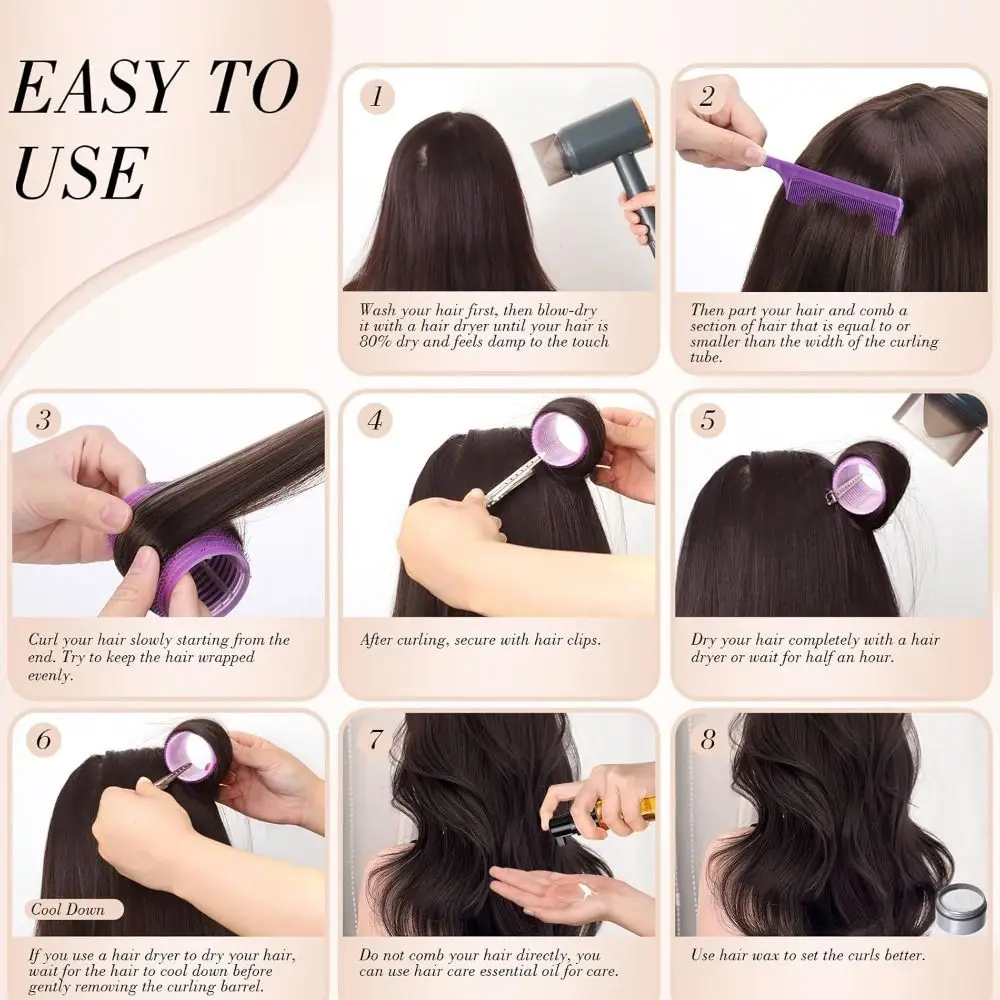 EASY TO USE

1

Wash your hair first, then blow-dry it with a hair dryer until your hair is 80% dry and feels damp to the touch

2

Then part your hair and comb a section of hair that is equal to or smaller than the width of the curling tube.

3

Curl your hair slowly starting from the end. Try to keep the hair wrapped evenly.

4

After curling, secure with hair clips.

5

Dry your hair completely with a hair dryer or wait for half an hour.

6

Cool Down

If you use a hair dryer to dry your hair, wait for the hair to cool down before gently removing the curling barrel.

7

Do not comb your hair directly, you can use hair care essential oil for care.

8

Use hair wax to set the curls better.