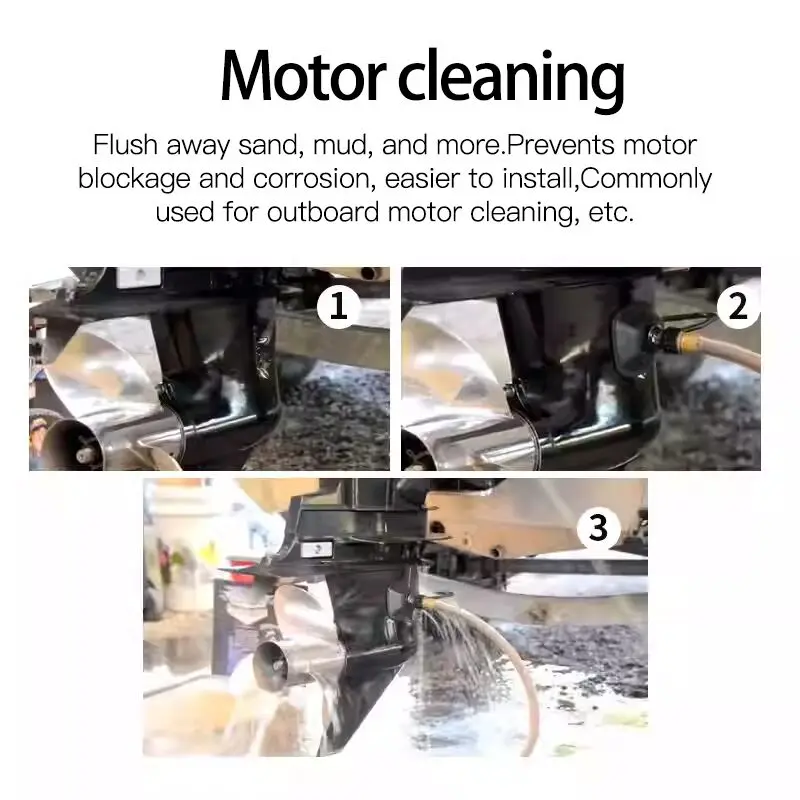 Motor cleaning

Flush away sand, mud, and more.Prevents motor blockage and corrosion, easier to install,Commonly used for outboard motor cleaning, etc.

1

2

3