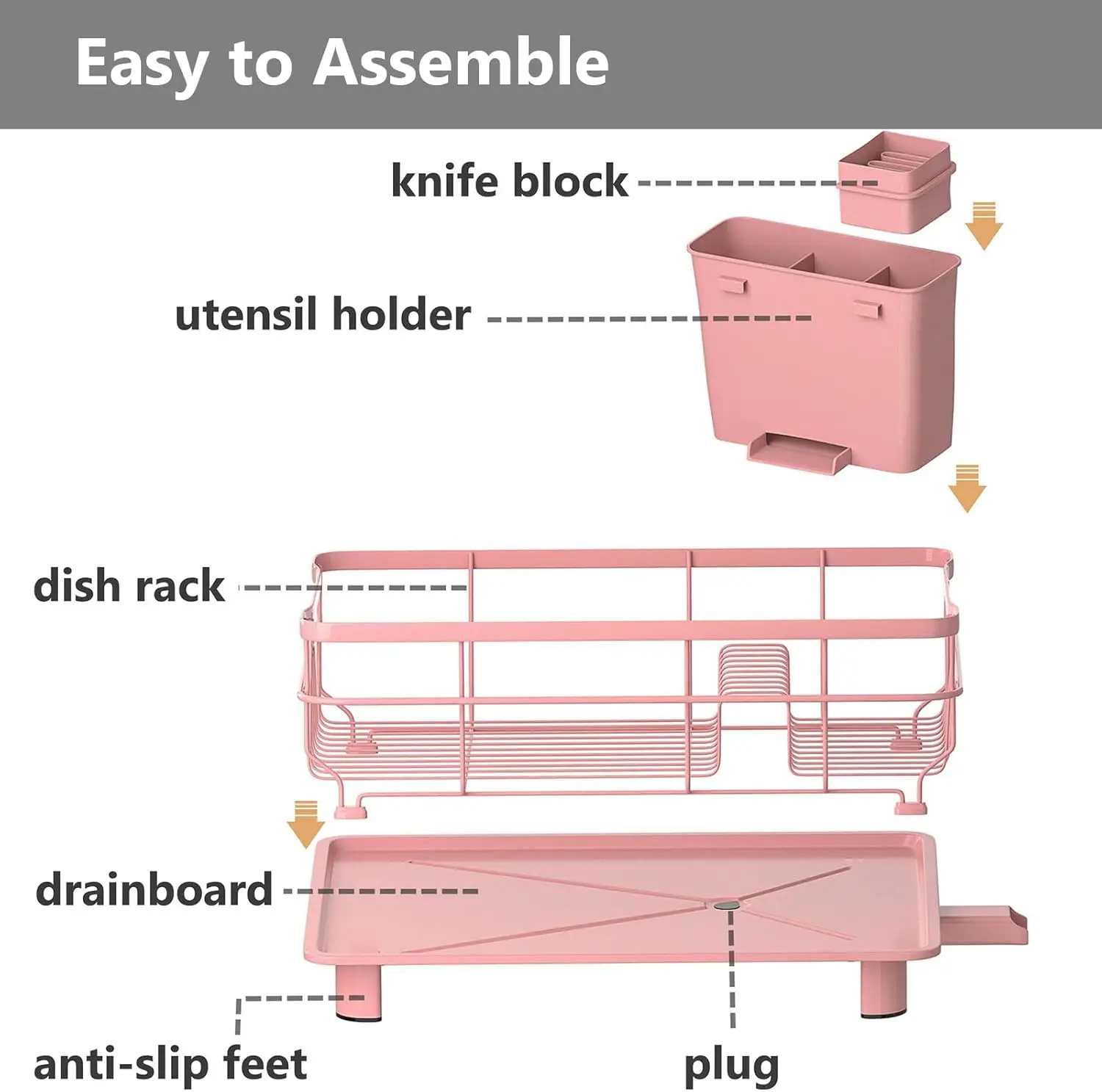 Easy to Assemble

knife block

utensil holder

dish rack

drainboard

anti-slip feet

plug