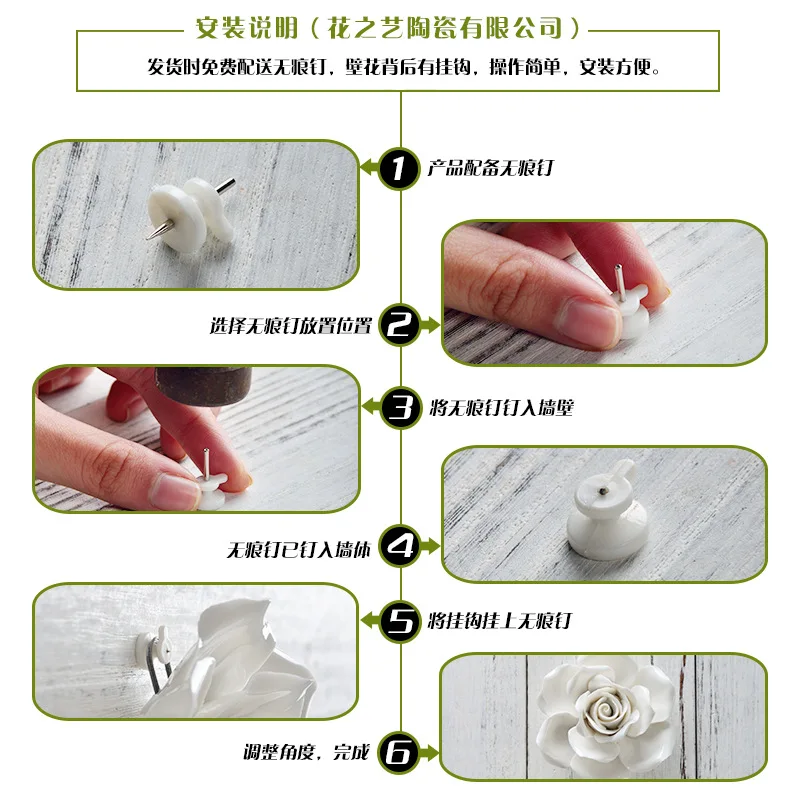 安装说明（花之艺陶瓷有限公司）

发货时免费配送无痕钉，壁花背后有挂钩，操作简单，安装方便。

1 产品配备无痕钉

选择无痕钉放置位置 2

3 将无痕钉钉入墙壁

无痕钉已钉入墙体 4

5 将挂钩挂上无痕钉

调整角度，完成 6