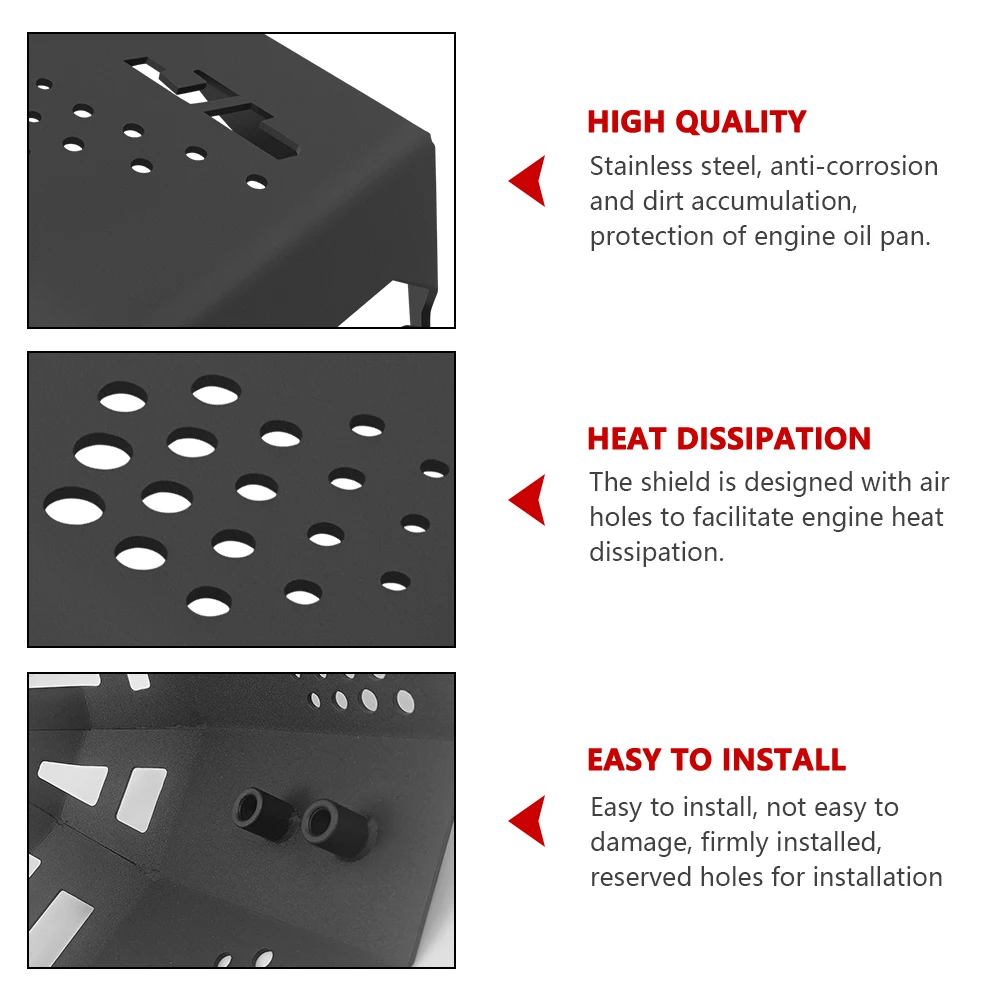 HIGH QUALITY

Stainless steel, anti-corrosion and dirt accumulation, protection of engine oil pan.

HEAT DISSIPATION

The shield is designed with air holes to facilitate engine heat dissipation.

EASY TO INSTALL

Easy to install, not easy to damage, firmly installed, reserved holes for installation