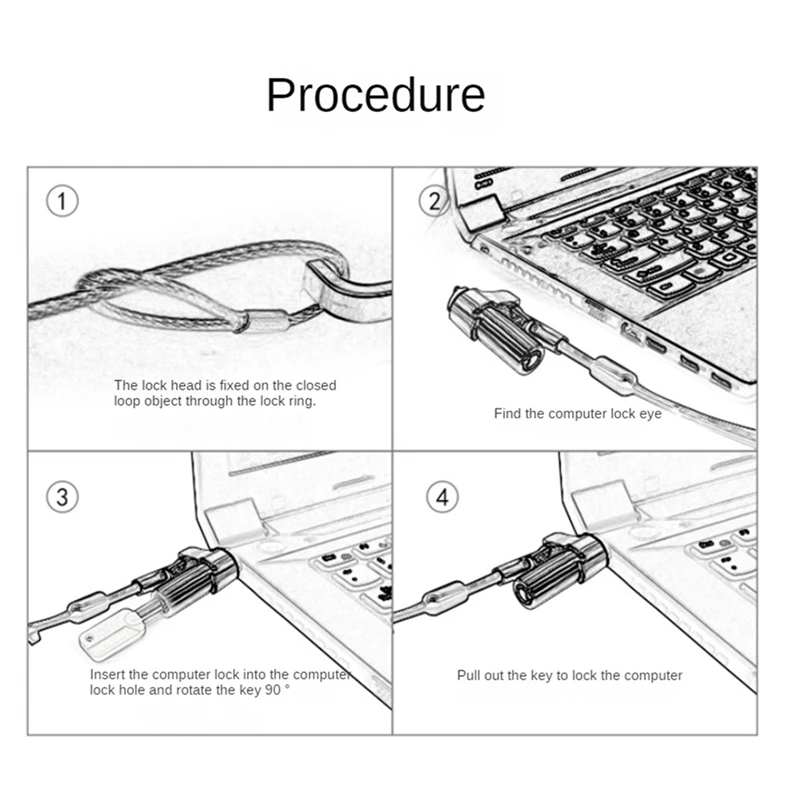 Procedure

①

The lock head is fixed on the closed loop object through the lock ring.

②

Find the computer lock eye

③

Insert the computer lock into the computer lock hole and rotate the key 90 °

④

Pull out the key to lock the computer