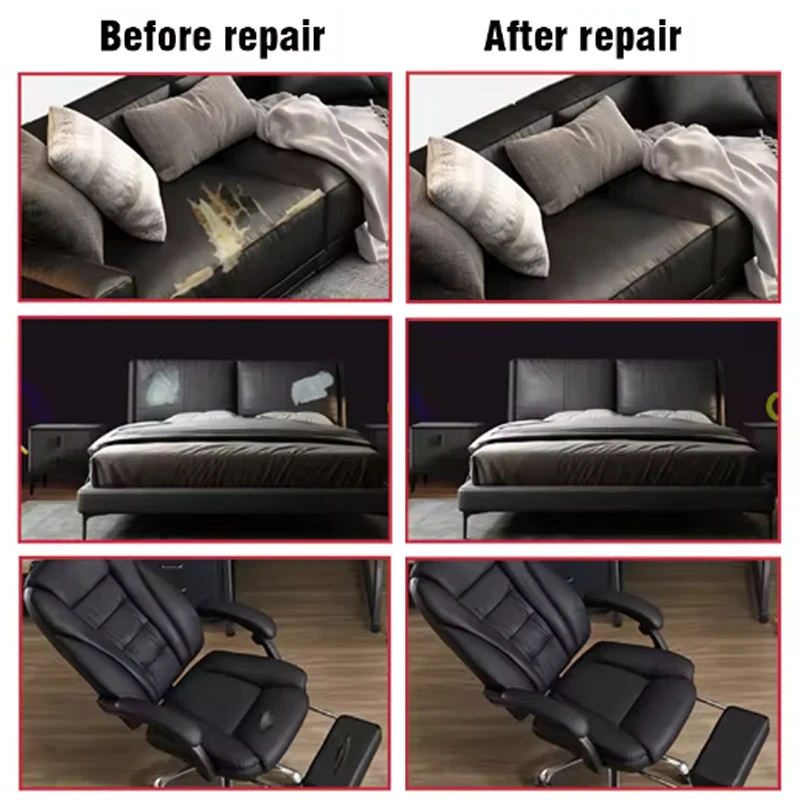 Before repair

After repair