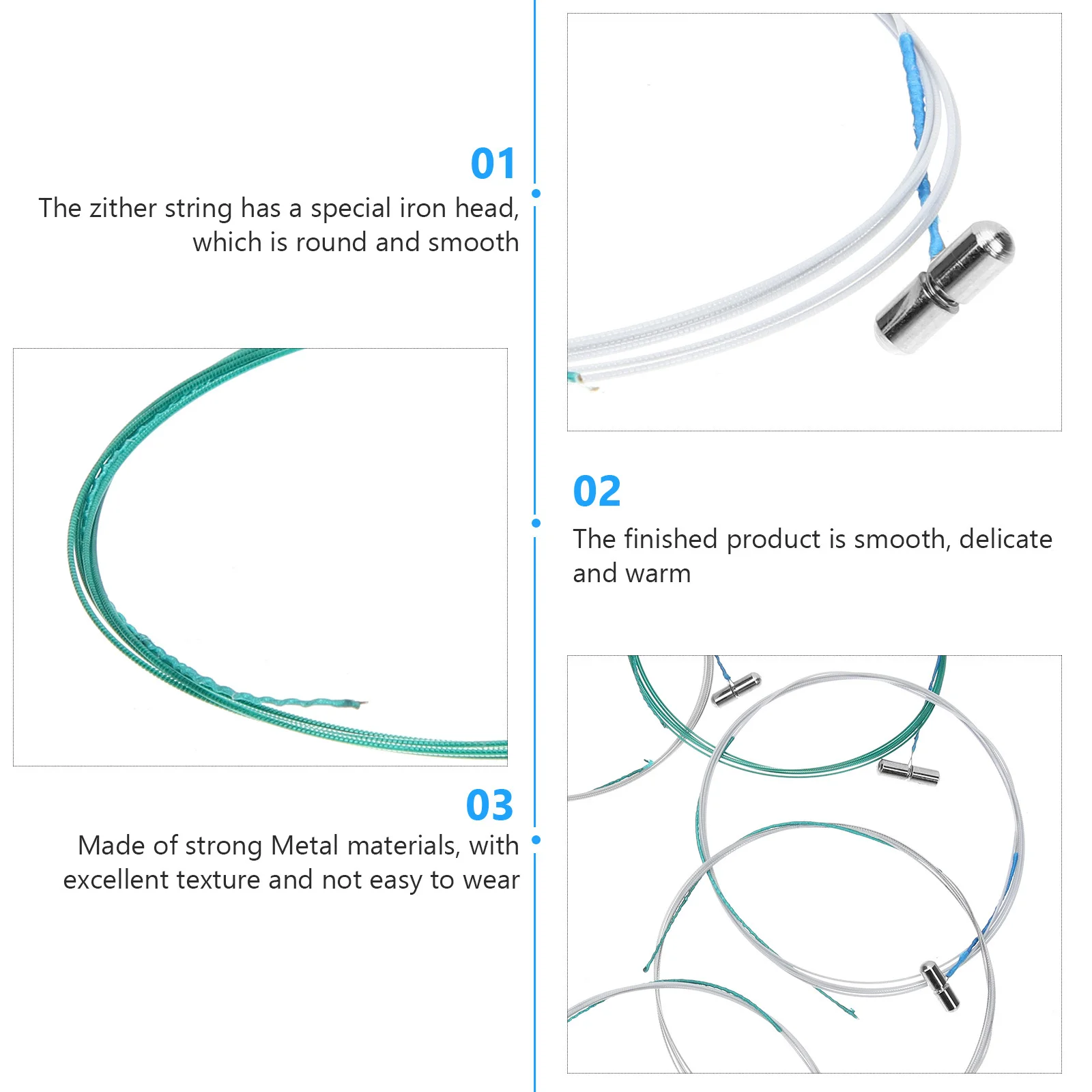 01
The zither string has a special iron head, which is round and smooth

02
The finished product is smooth, delicate and warm

03
Made of strong Metal materials, with excellent texture and not easy to wear