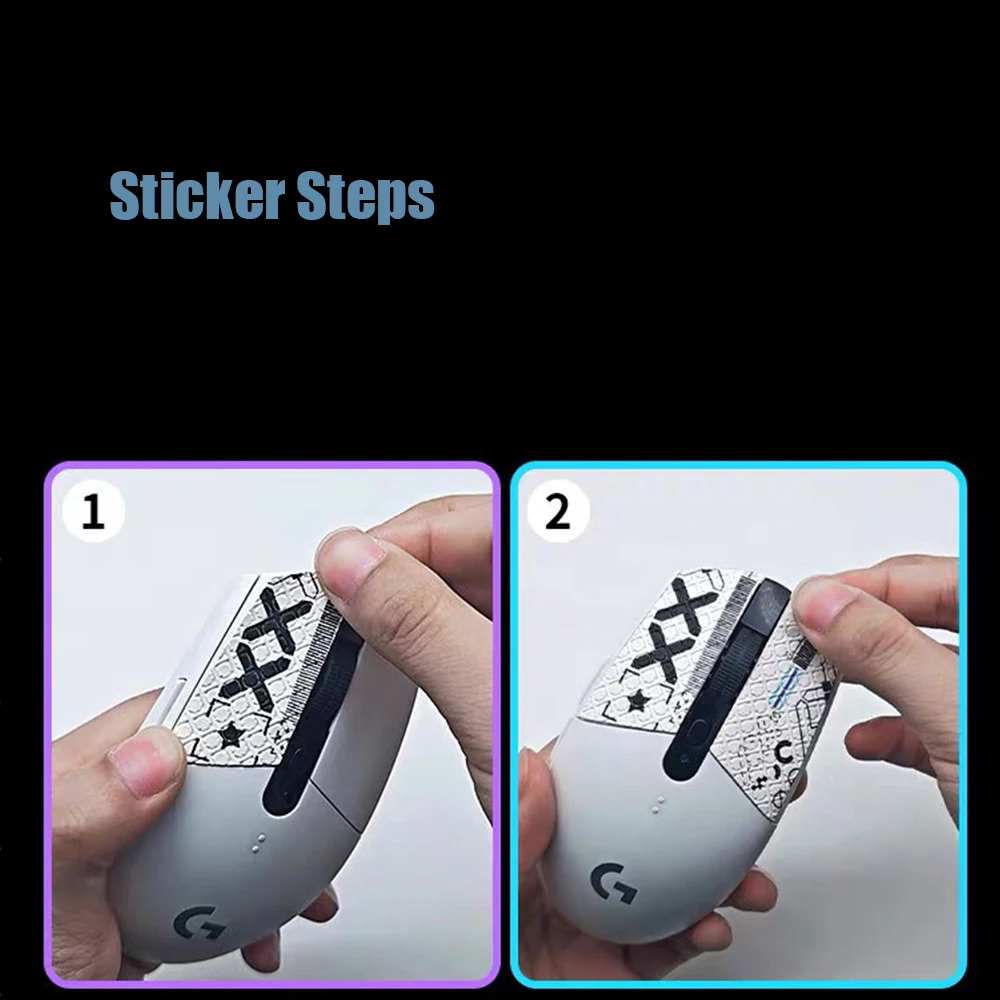 Sticker Steps

1

2