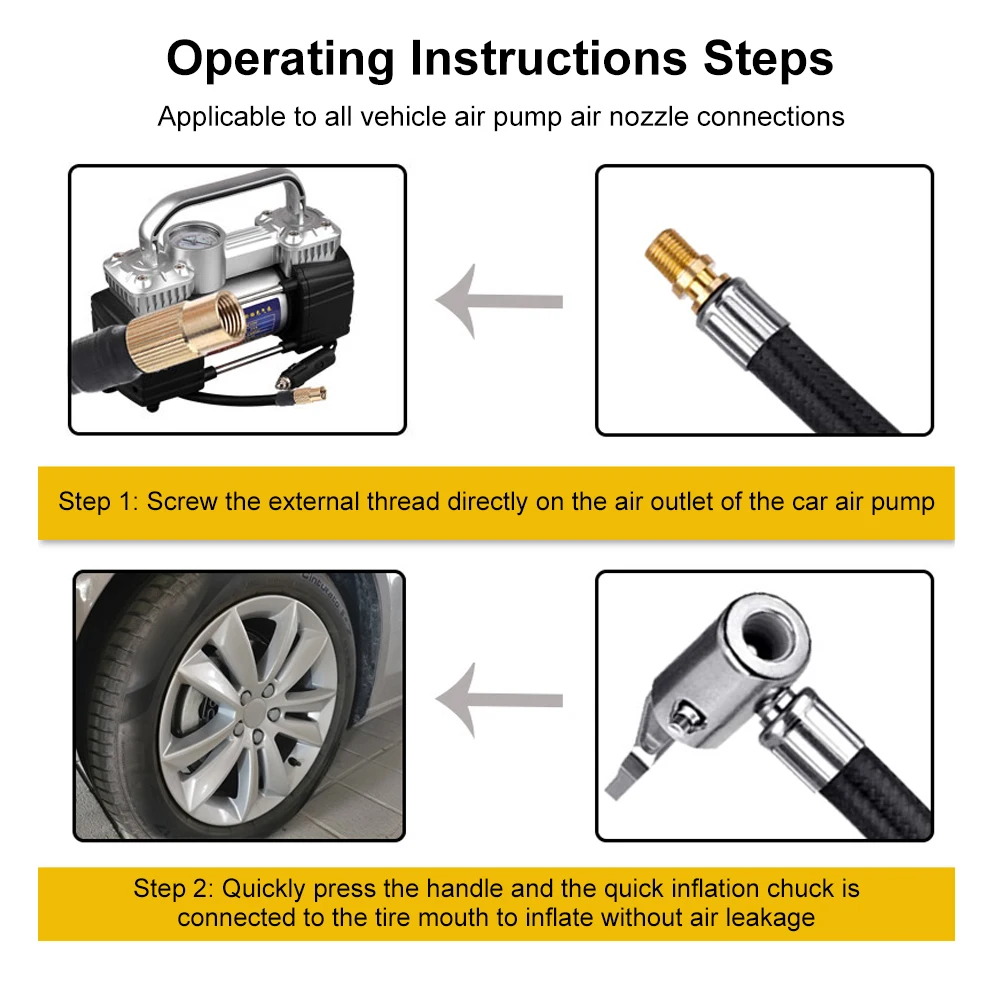 Operating Instructions Steps

Applicable to all vehicle air pump air nozzle connections

Step 1: Screw the external thread directly on the air outlet of the car air pump

Step 2: Quickly press the handle and the quick inflation chuck is connected to the tire mouth to inflate without air leakage