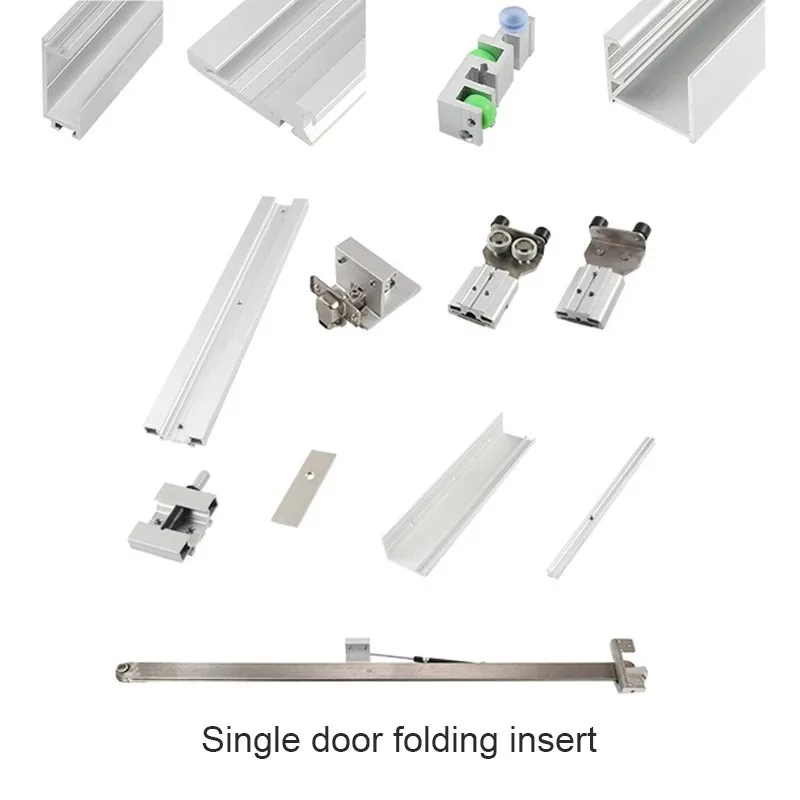 Single door folding insert