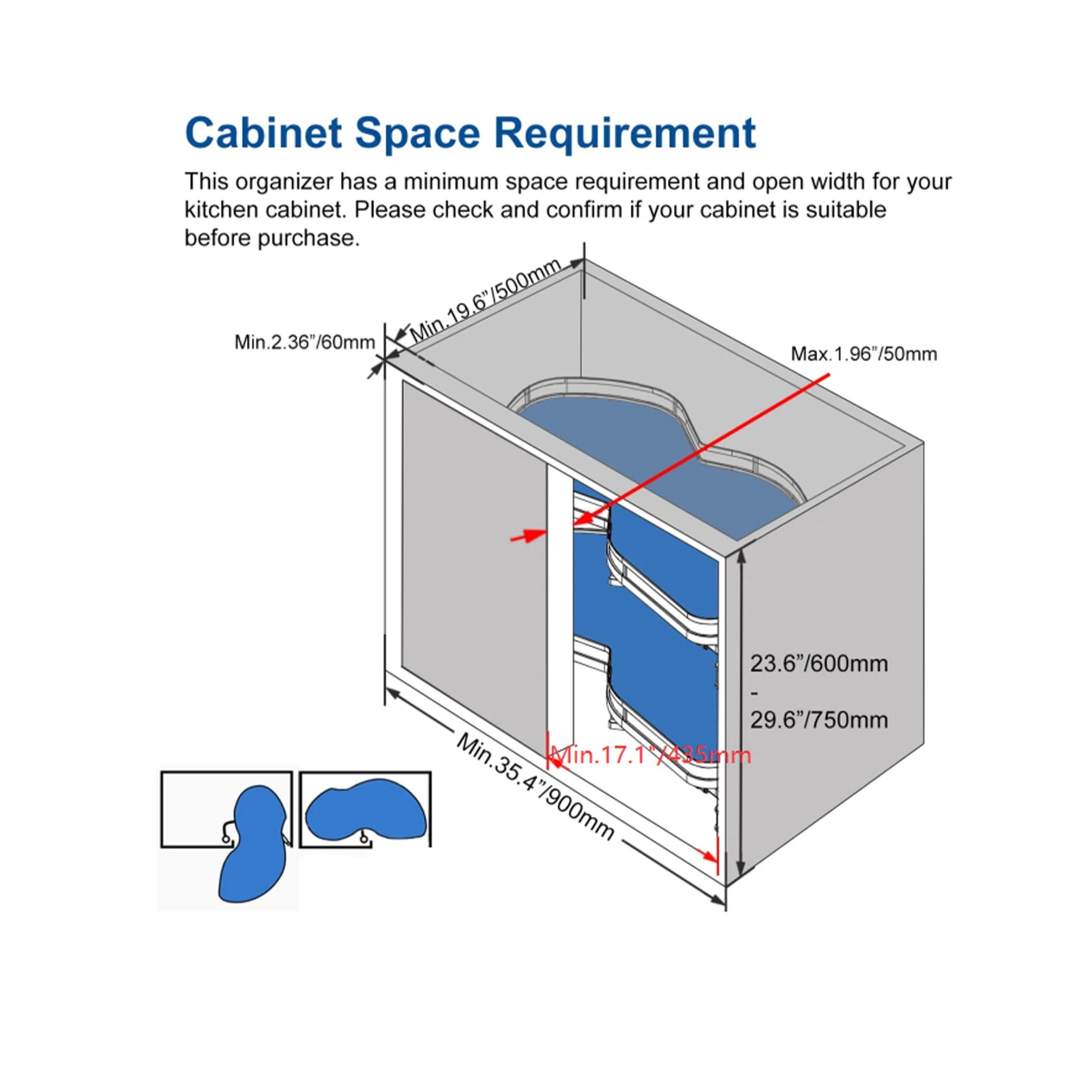 Cabinet Space Requirement

This organizer has a minimum space requirement and open width for your kitchen cabinet. Please check and confirm if your cabinet is suitable before purchase.

Min.19.6”/500mm

Min.2.36”/60mm

Max.1.96”/50mm

23.6”/600mm
-
29.6”/750mm

Min.17.1”/435mm

Min.35.4”/900mm