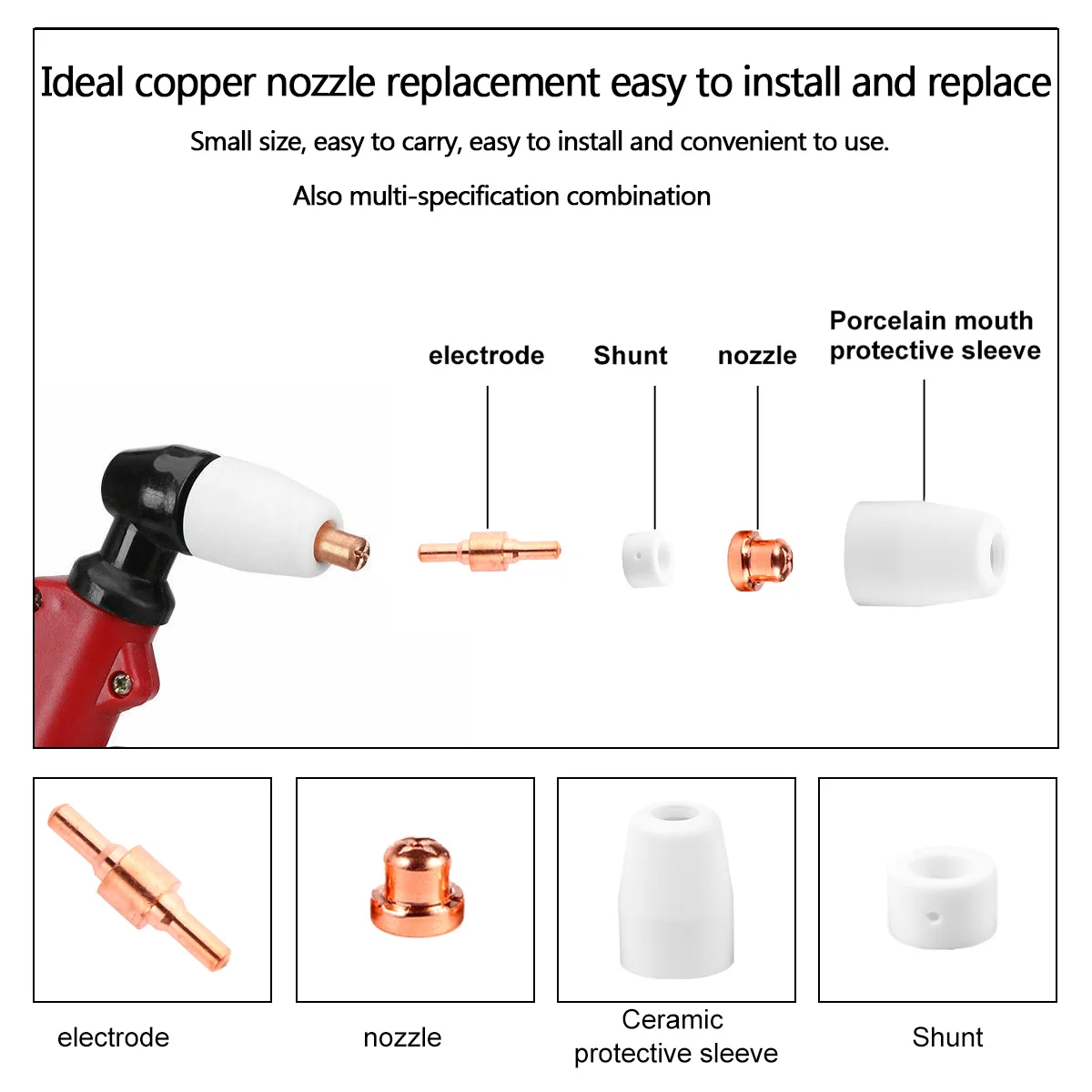 Ideal copper nozzle replacement easy to install and replace

Small size, easy to carry, easy to install and convenient to use.

Also multi-specification combination

electrode

Shunt

nozzle

Porcelain mouth protective sleeve

electrode

nozzle

Ceramic protective sleeve

Shunt