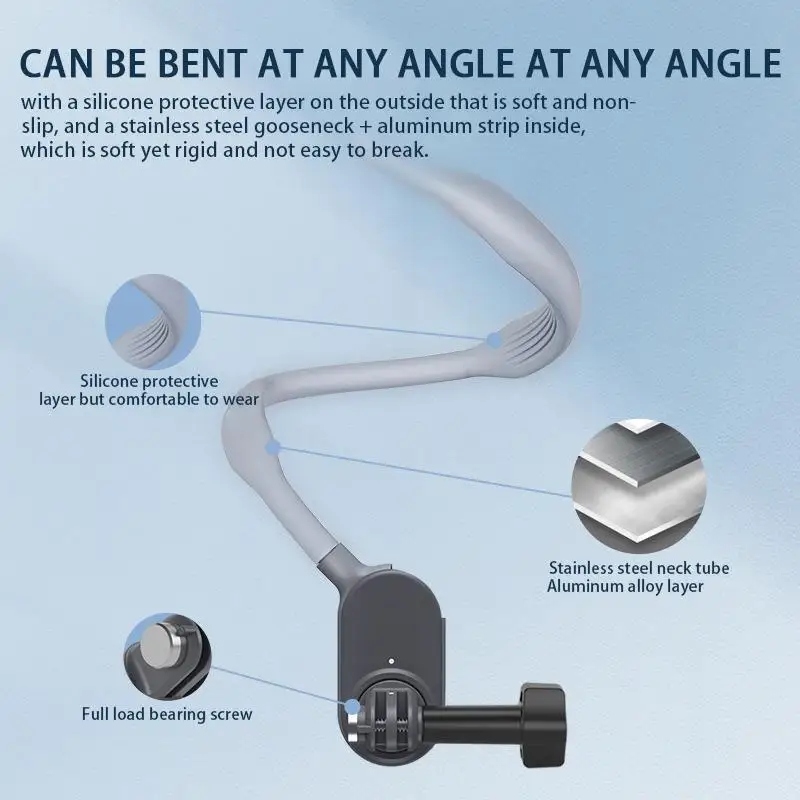 CAN BE BENT AT ANY ANGLE AT ANY ANGLE

with a silicone protective layer on the outside that is soft and non-slip, and a stainless steel gooseneck + aluminum strip inside, which is soft yet rigid and not easy to break.

Silicone protective layer but comfortable to wear

Stainless steel neck tube
Aluminum alloy layer

Full load bearing screw