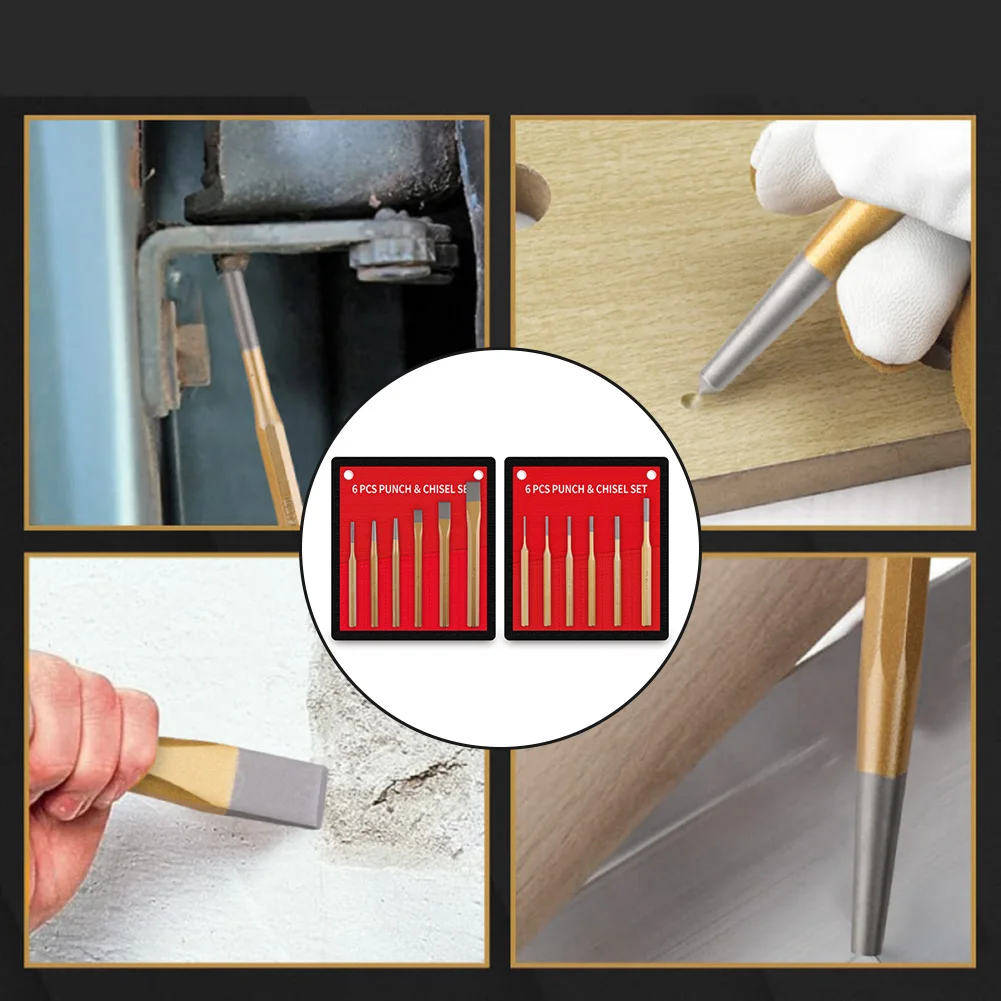 6 PCS PUNCH & CHISEL SET

6 PCS PUNCH & CHISEL SET