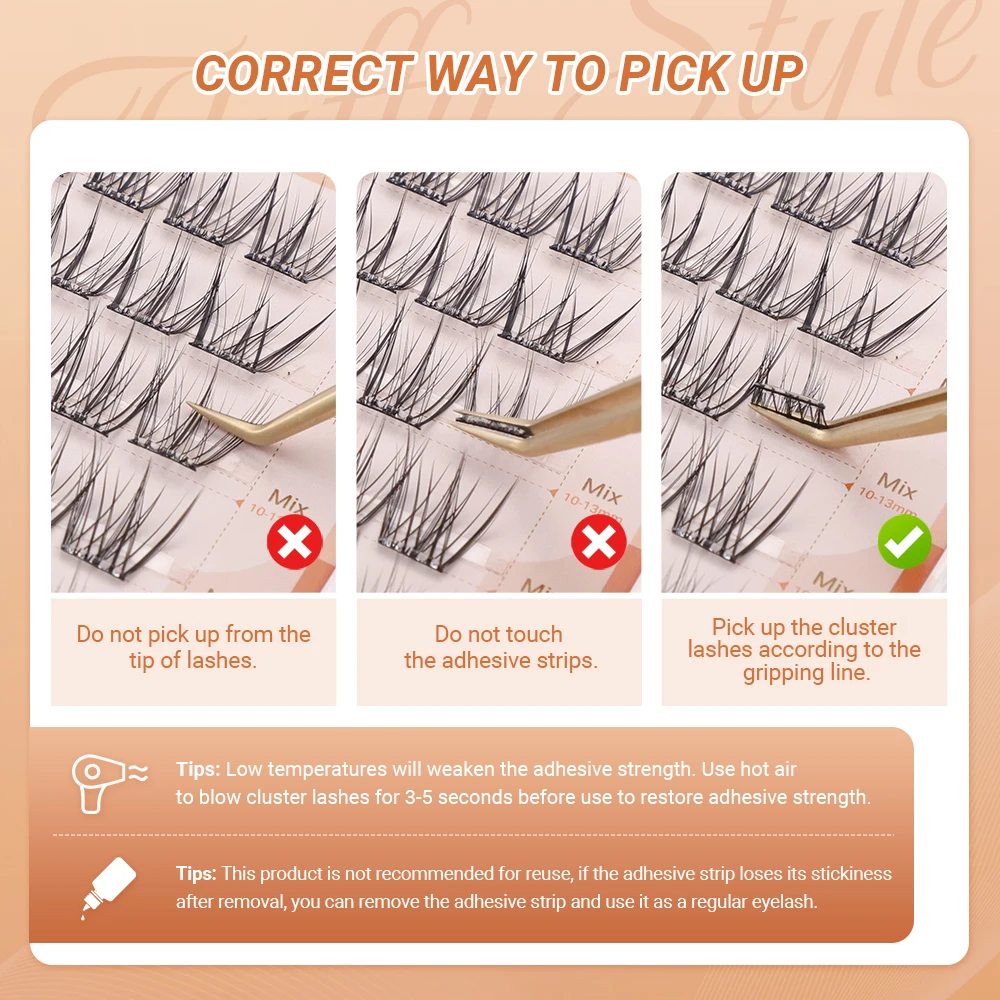 CORRECT WAY TO PICK UP

Mix 10-13mm

Mix 10-13mm

Mix 10-13mm

Do not pick up from the tip of lashes.

Do not touch the adhesive strips.

Pick up the cluster lashes according to the gripping line.

Tips: Low temperatures will weaken the adhesive strength. Use hot air to blow cluster lashes for 3-5 seconds before use to restore adhesive strength.

Tips: This product is not recommended for reuse, if the adhesive strip loses its stickiness after removal, you can remove the adhesive strip and use it as a regular eyelash.