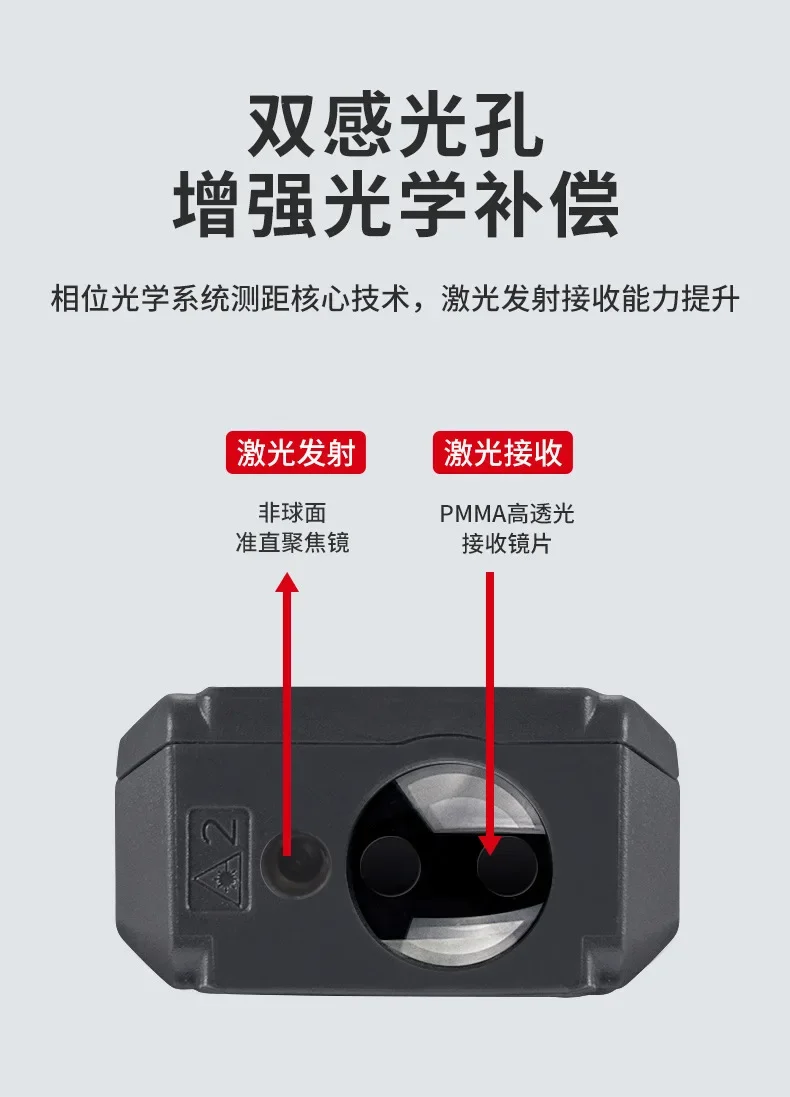 双感光孔
增强光学补偿

相位光学系统测距核心技术，激光发射接收能力提升

激光发射

非球面
准直聚焦镜

激光接收

PMMA高透光
接收镜片

2