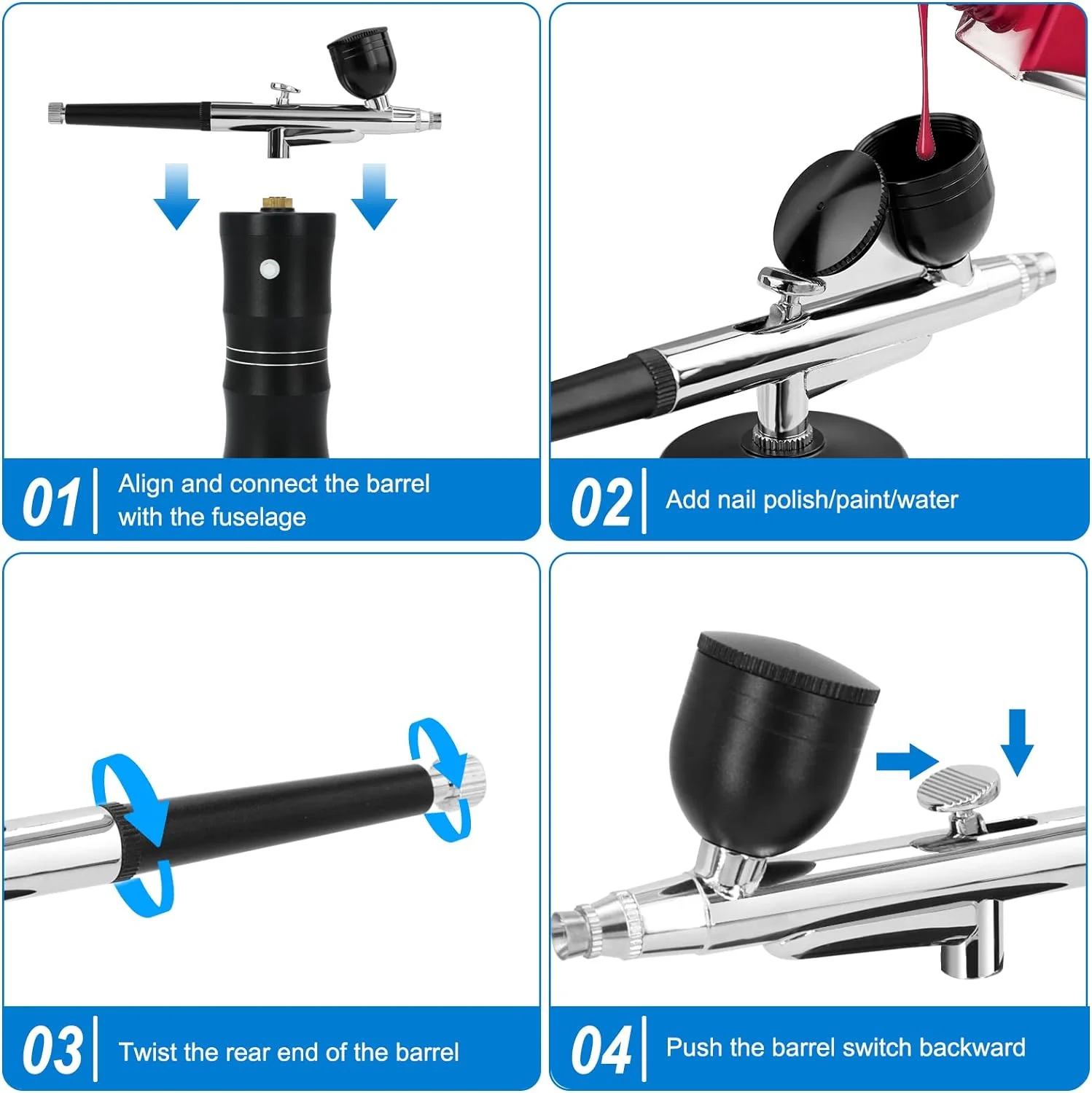 01 Align and connect the barrel with the fuselage

02 Add nail polish/paint/water

03 Twist the rear end of the barrel

04 Push the barrel switch backward