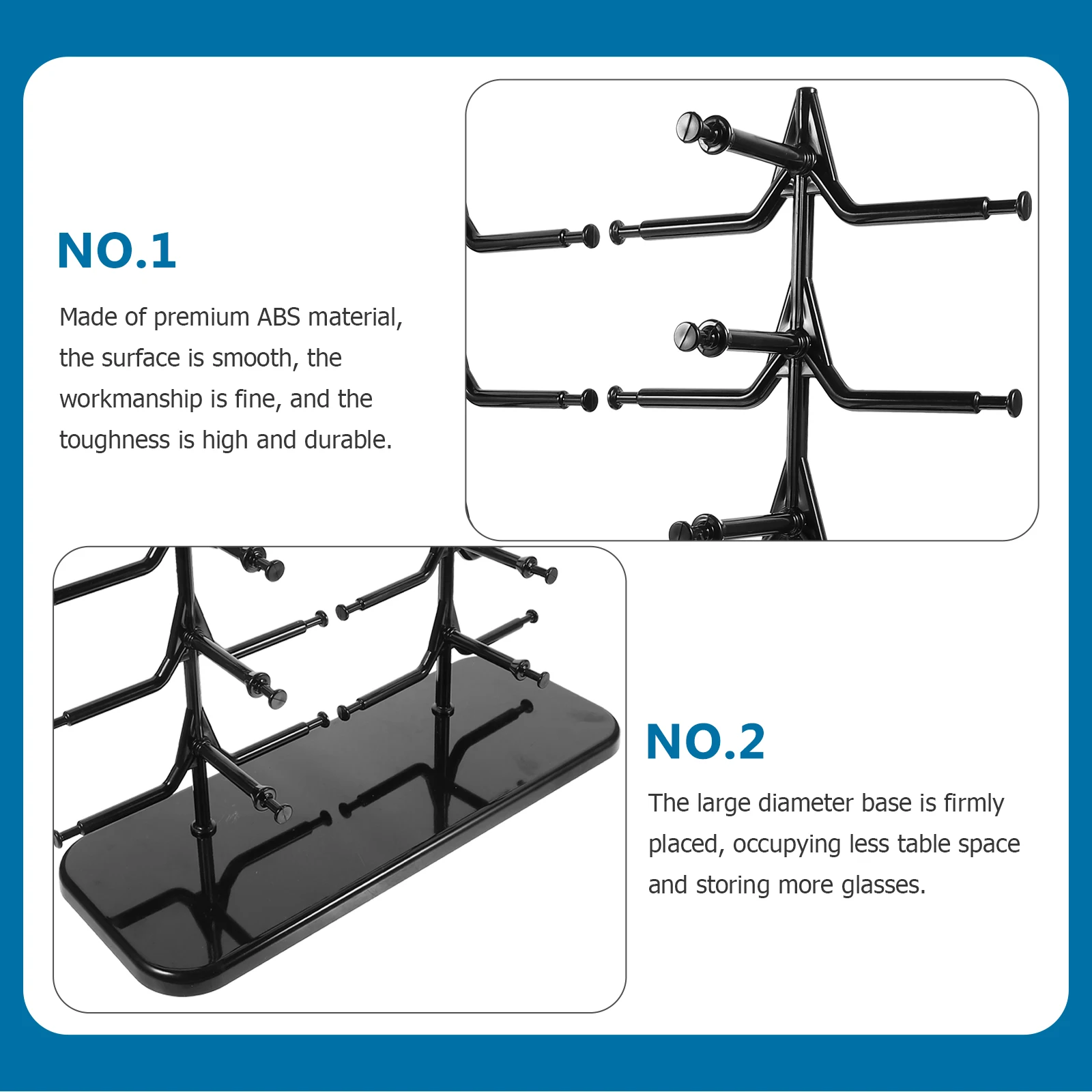 NO.1

Made of premium ABS material, the surface is smooth, the workmanship is fine, and the toughness is high and durable.

NO.2

The large diameter base is firmly placed, occupying less table space and storing more glasses.