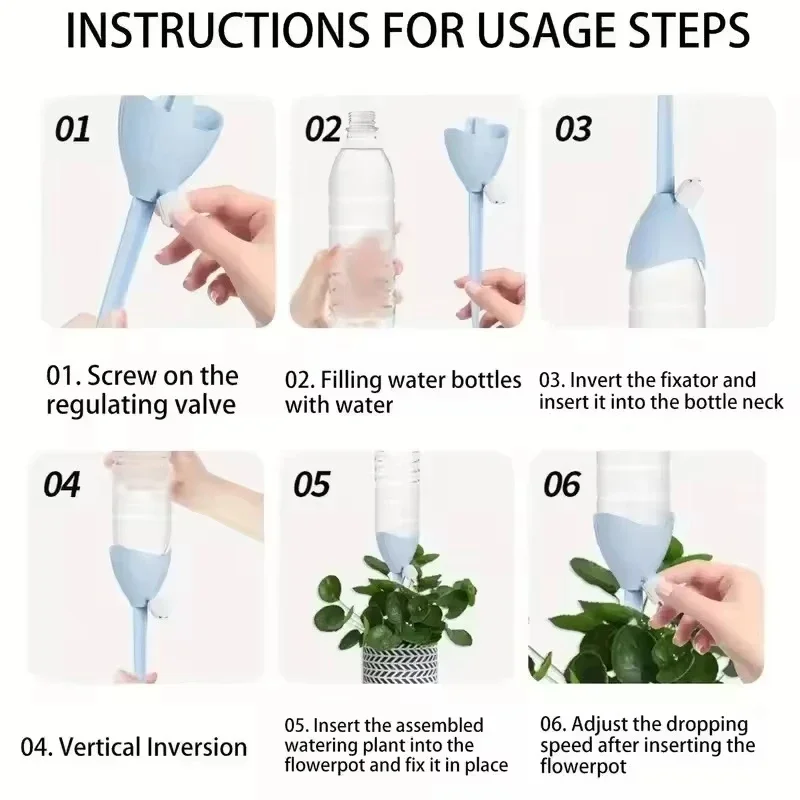 INSTRUCTIONS FOR USAGE STEPS

01

02

03

01. Screw on the regulating valve

02. Filling water bottles with water

03. Invert the fixator and insert it into the bottle neck

04

05

06

04. Vertical Inversion

05. Insert the assembled watering plant into the flowerpot and fix it in place

06. Adjust the dropping speed after inserting the flowerpot