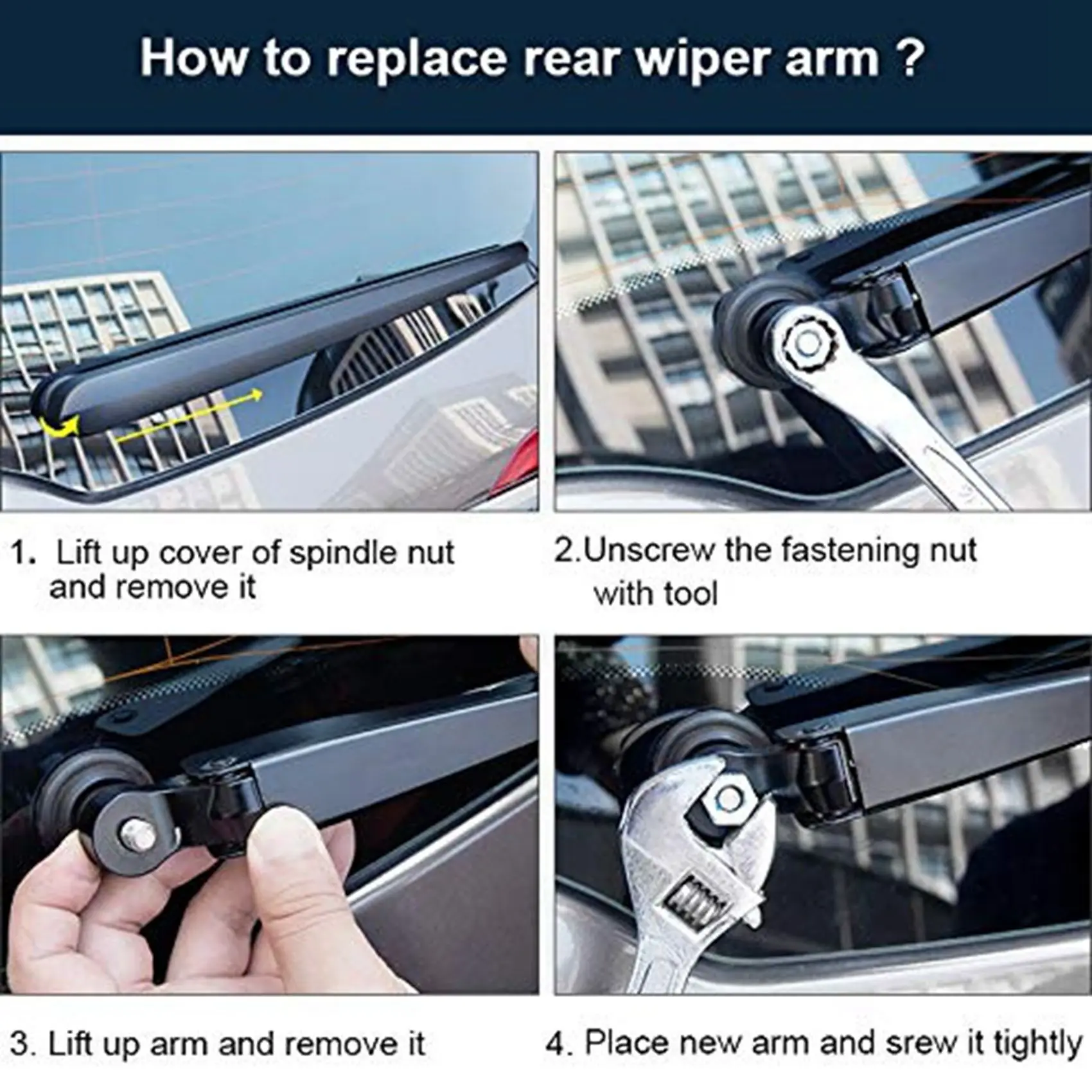 How to replace rear wiper arm ?

1. Lift up cover of spindle nut and remove it

2.Unscrew the fastening nut with tool

3. Lift up arm and remove it

4. Place new arm and srew it tightly