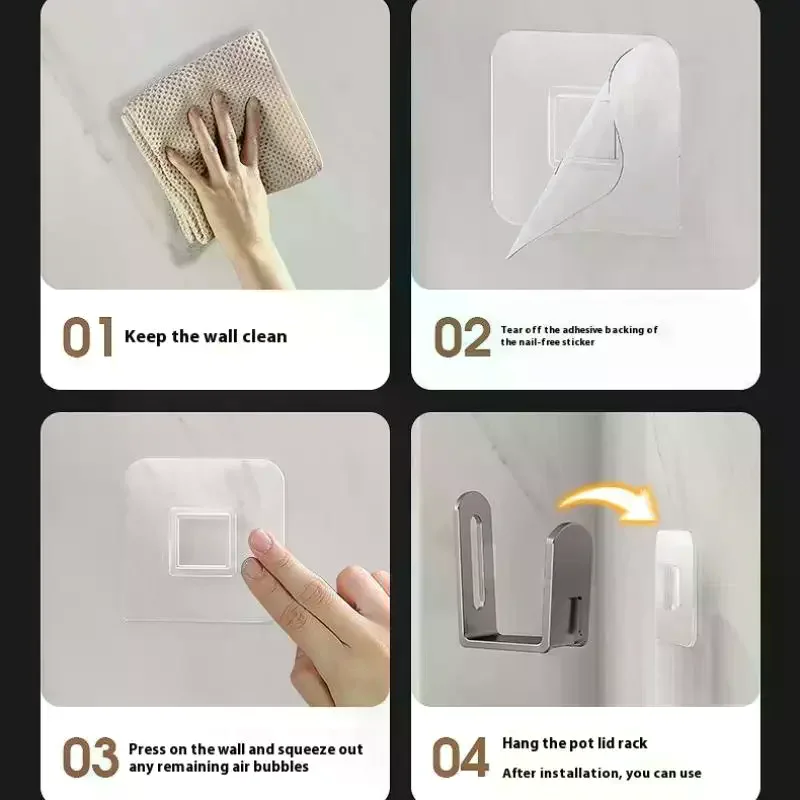 01 Keep the wall clean

02 Tear off the adhesive backing of the nail-free sticker

03 Press on the wall and squeeze out any remaining air bubbles

04 Hang the pot lid rack

After installation, you can use