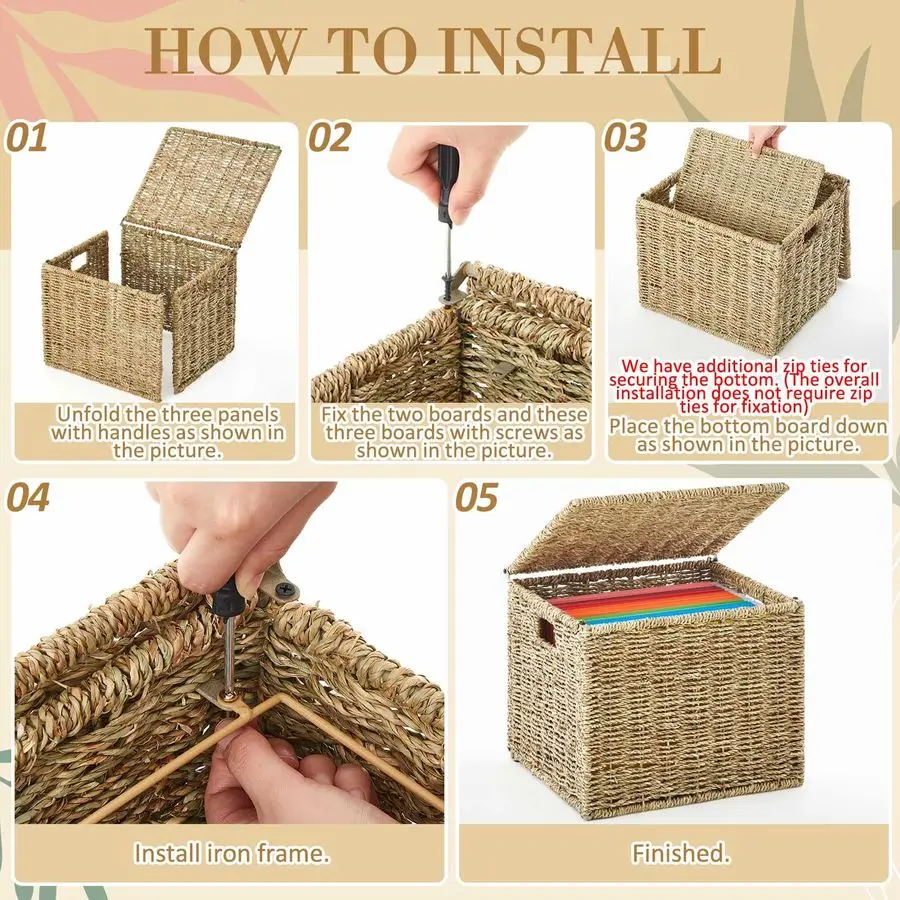 HOW TO INSTALL

01

Unfold the three panels with handles as shown in the picture.

02

Fix the two boards and these three boards with screws as shown in the picture.

03

We have additional zip ties for securing the bottom. (The overall installation does not require zip ties for fixation)

Place the bottom board down as shown in the picture.

04

Install iron frame.

05

Finished.