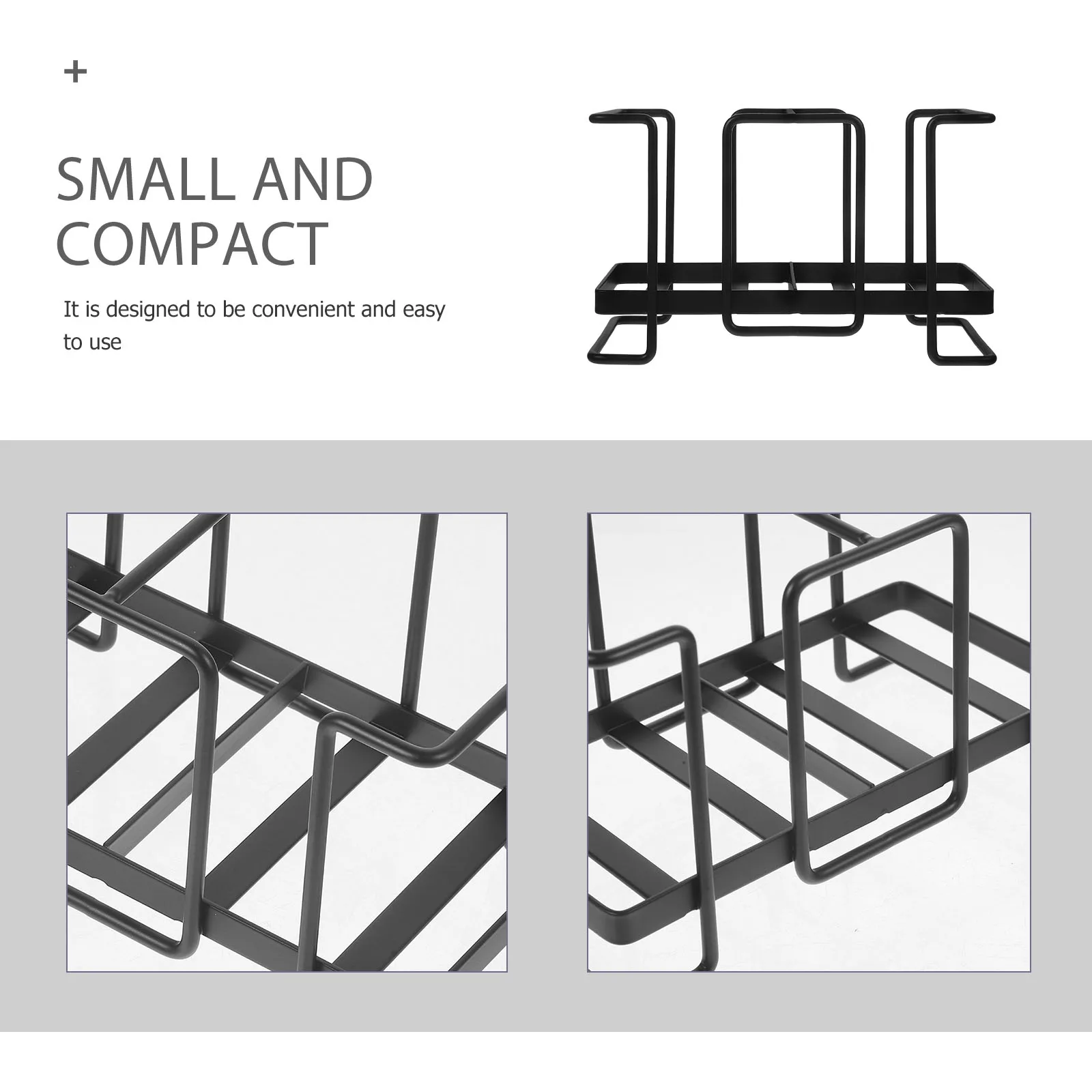 +

SMALL AND COMPACT

It is designed to be convenient and easy to use