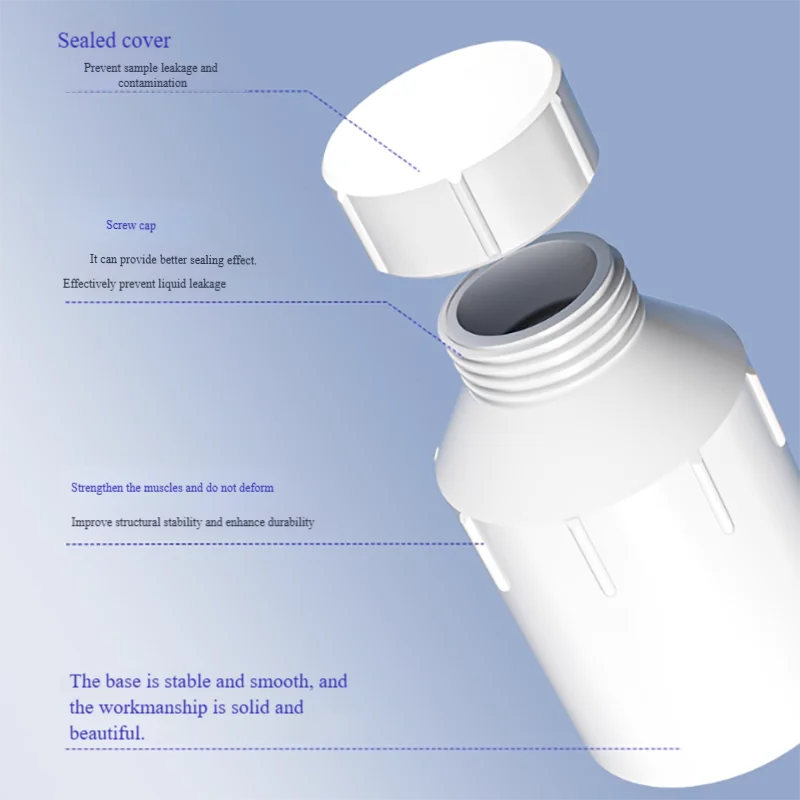 Sealed cover

Prevent sample leakage and contamination

Screw cap

It can provide better sealing effect.

Effectively prevent liquid leakage

Strengthen the muscles and do not deform

Improve structural stability and enhance durability

The base is stable and smooth, and the workmanship is solid and beautiful.