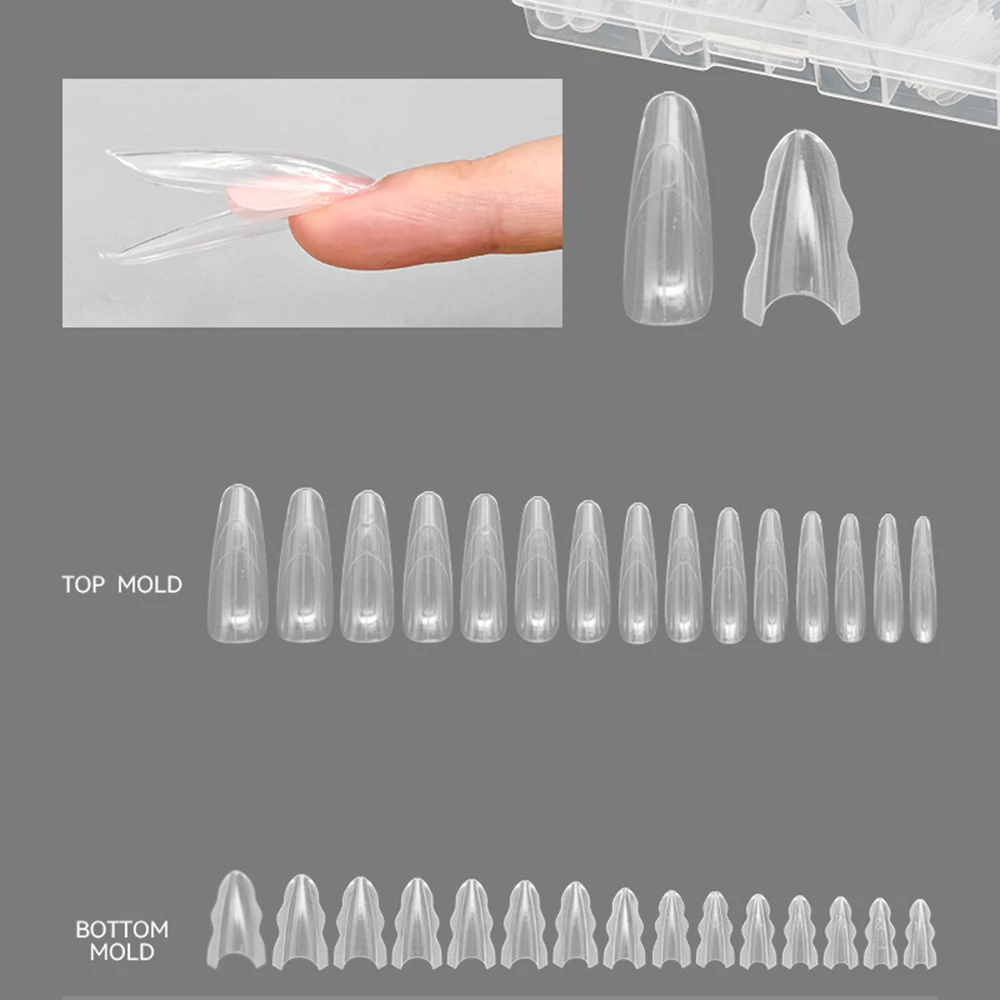 TOP MOLD

BOTTOM MOLD