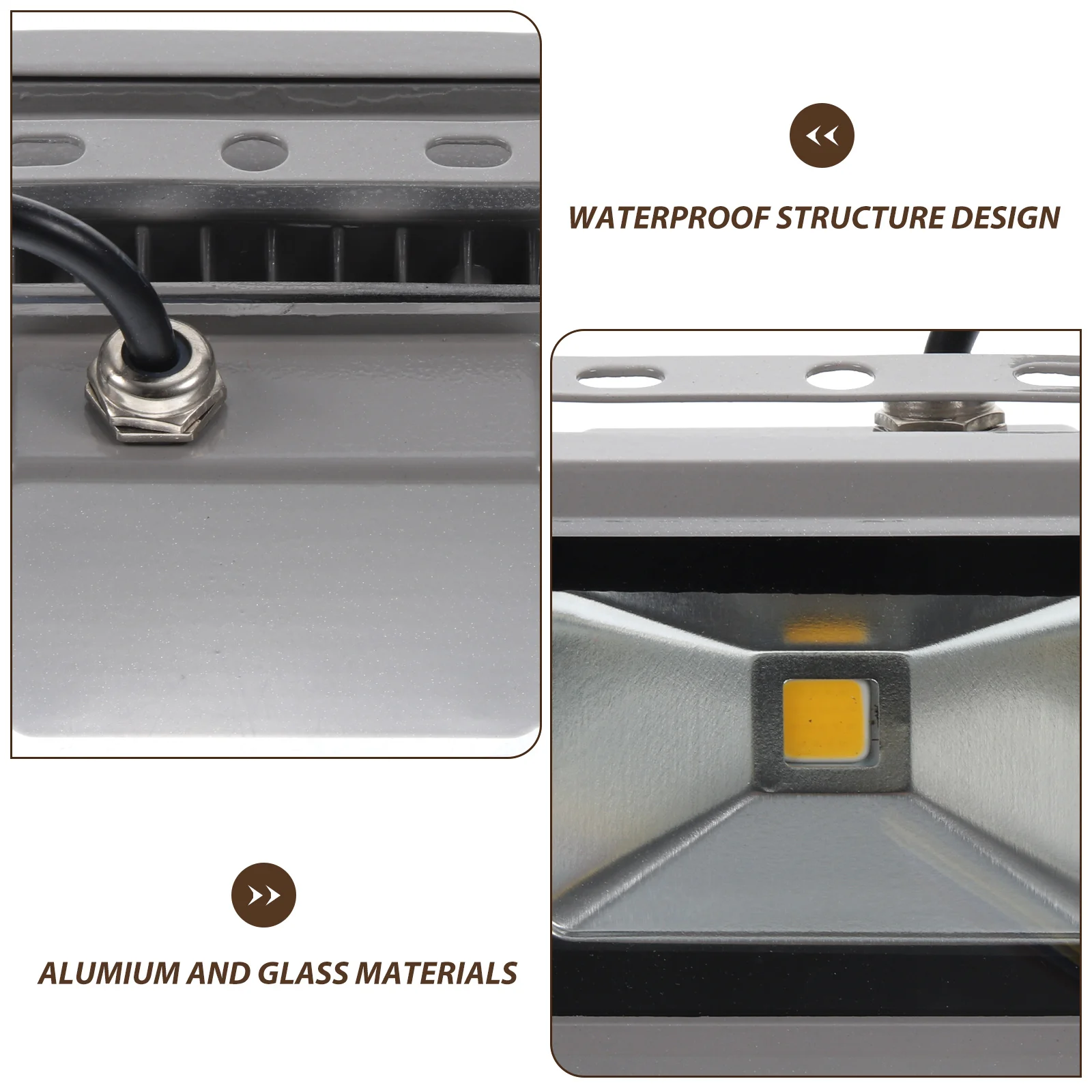 WATERPROOF STRUCTURE DESIGN

ALUMIUM AND GLASS MATERIALS