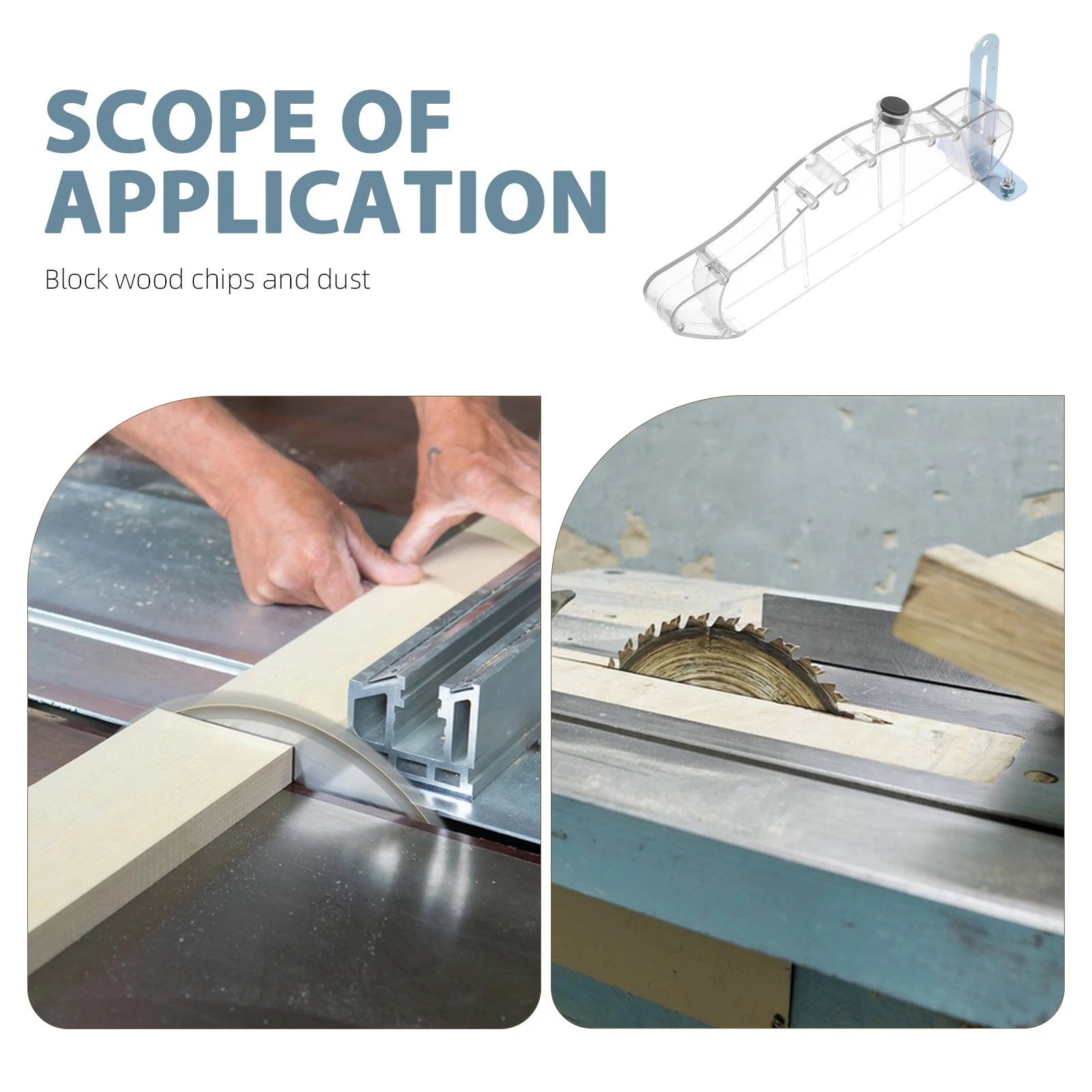 SCOPE OF APPLICATION

Block wood chips and dust