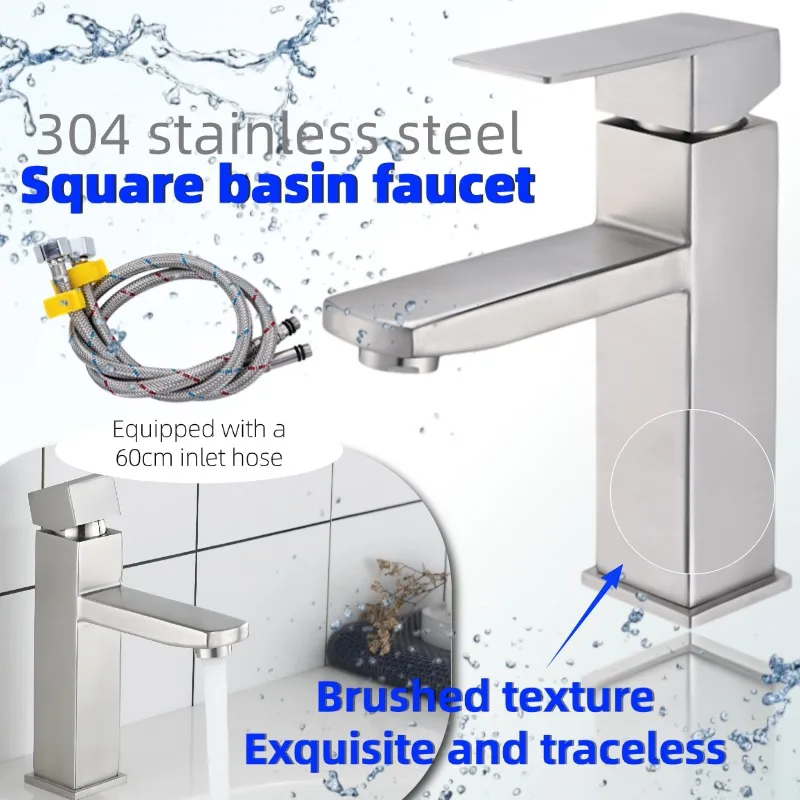 304 stainless steel
Square basin faucet

Equipped with a 60cm inlet hose

Brushed texture
Exquisite and traceless