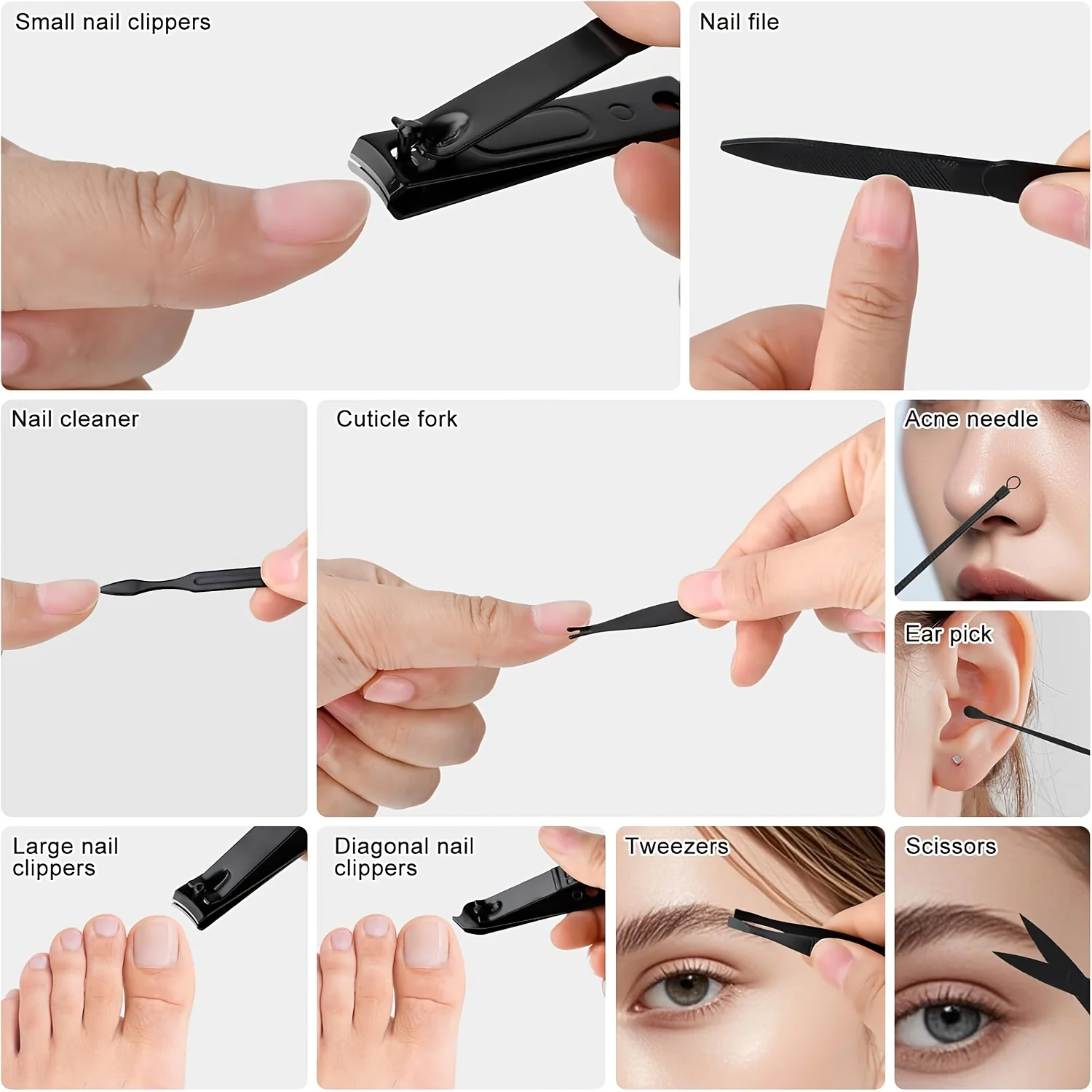 Small nail clippers

Nail file

Nail cleaner

Cuticle fork

Acne needle

Ear pick

Large nail clippers

Diagonal nail clippers

Tweezers

Scissors