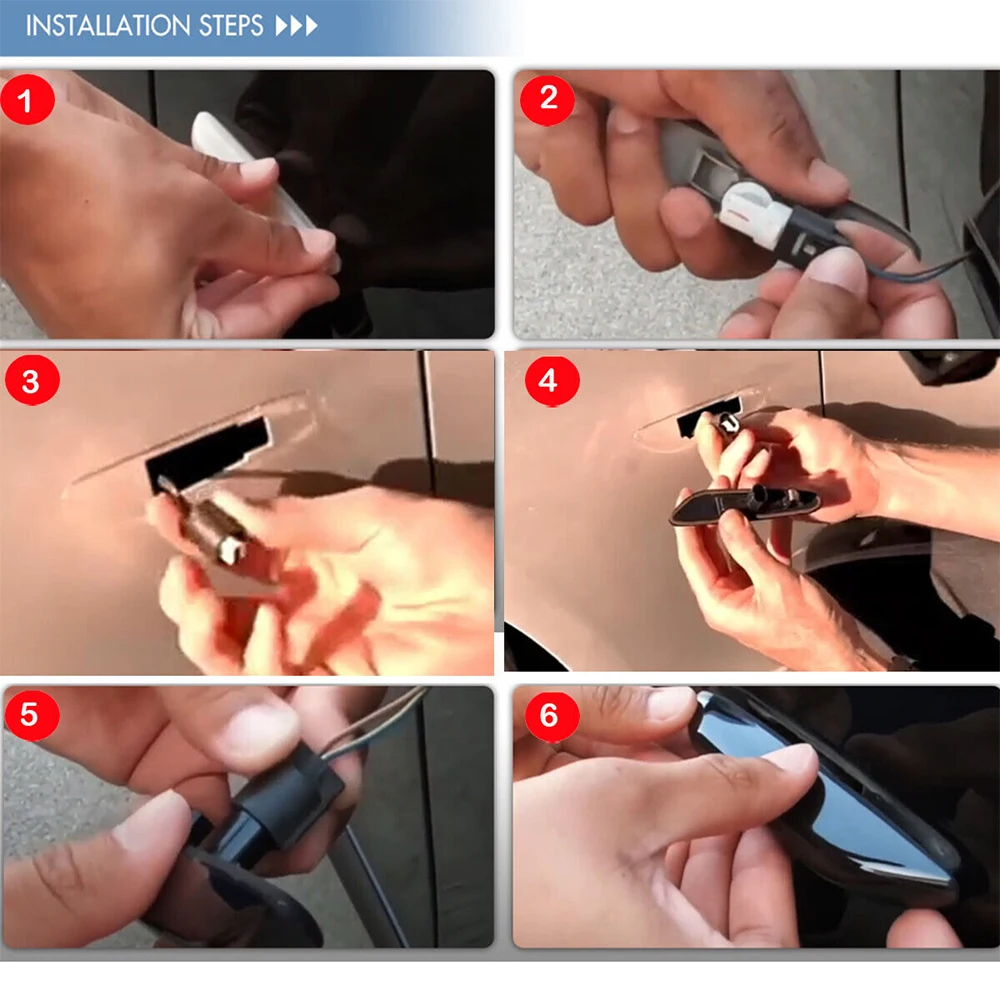 INSTALLATION STEPS ▶▶▶

1

2

3

4

5

6