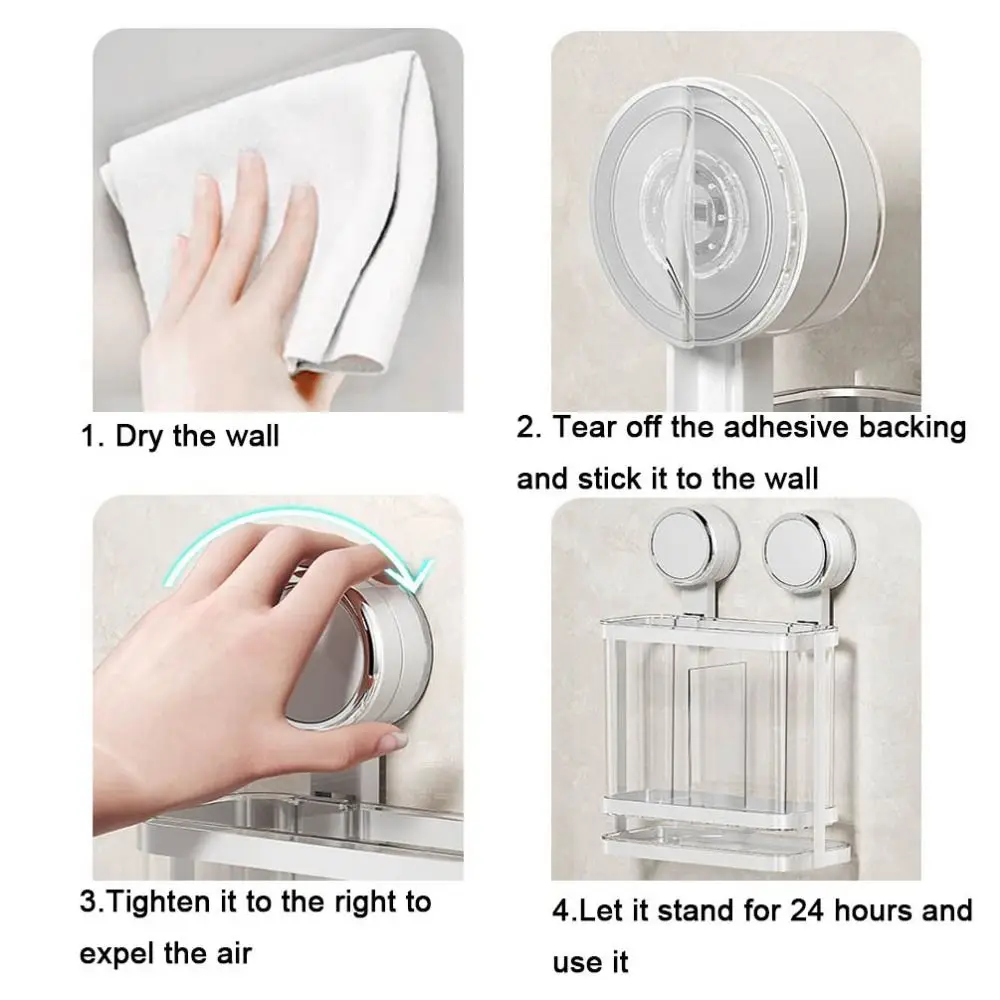 1. Dry the wall

2. Tear off the adhesive backing and stick it to the wall

3.Tighten it to the right to expel the air

4.Let it stand for 24 hours and use it