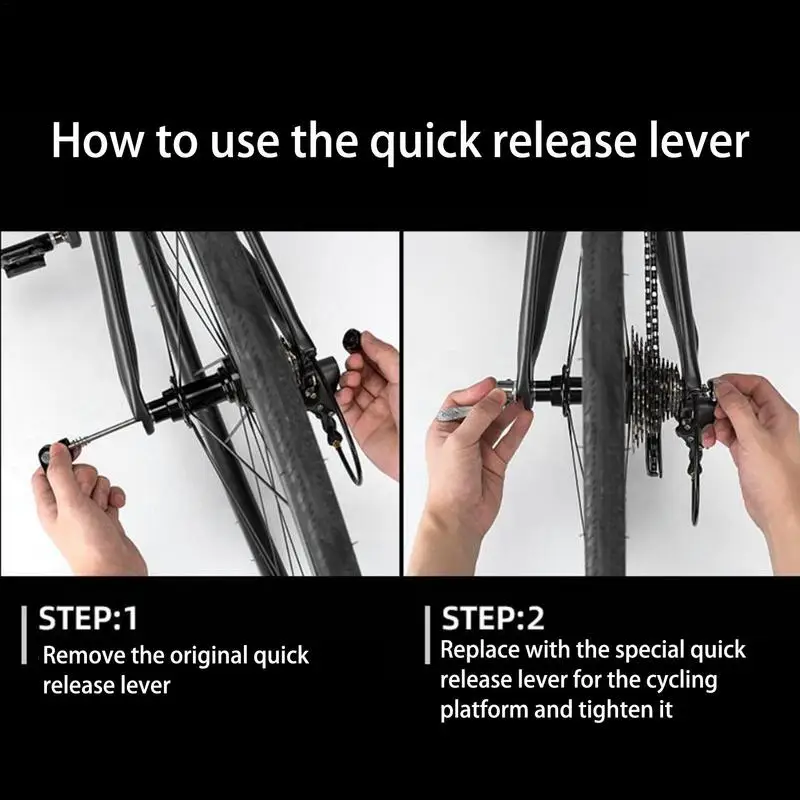 How to use the quick release lever

STEP:1
Remove the original quick release lever

STEP:2
Replace with the special quick release lever for the cycling platform and tighten it