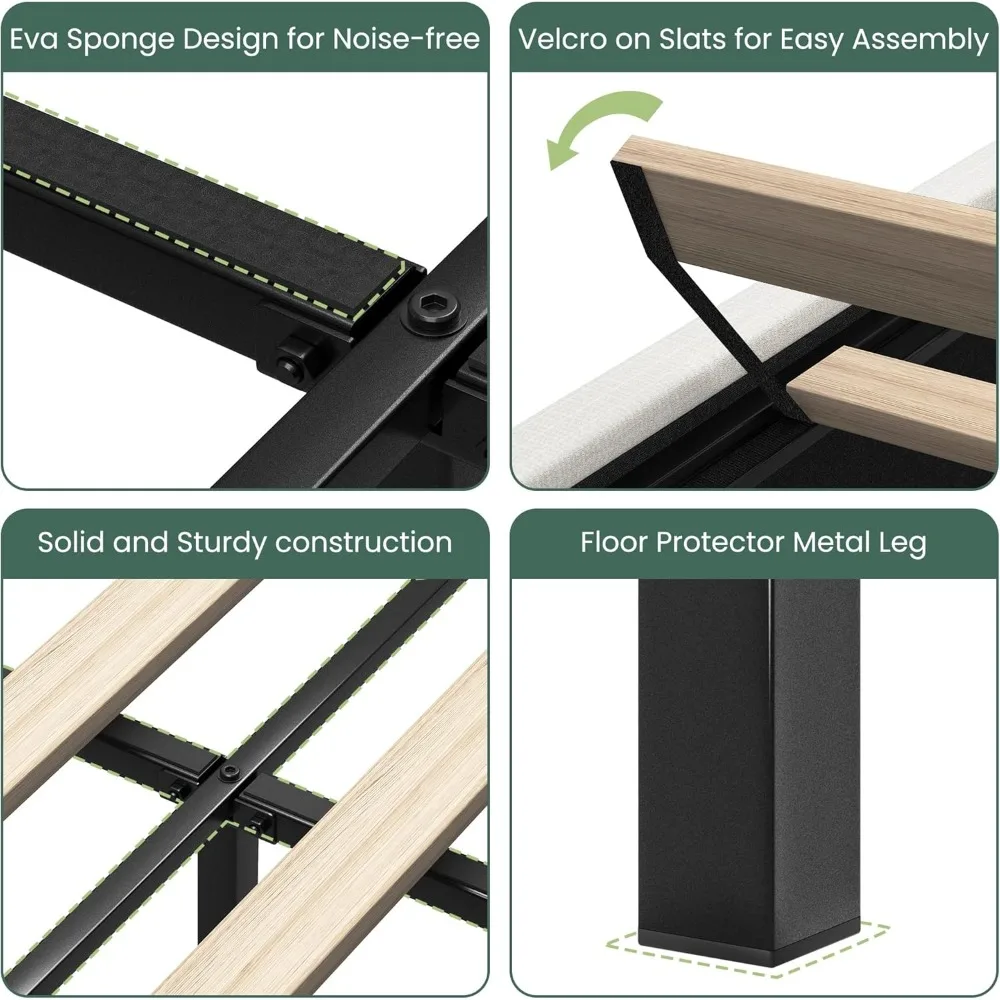 Eva Sponge Design for Noise-free

Velcro on Slats for Easy Assembly

Solid and Sturdy construction

Floor Protector Metal Leg