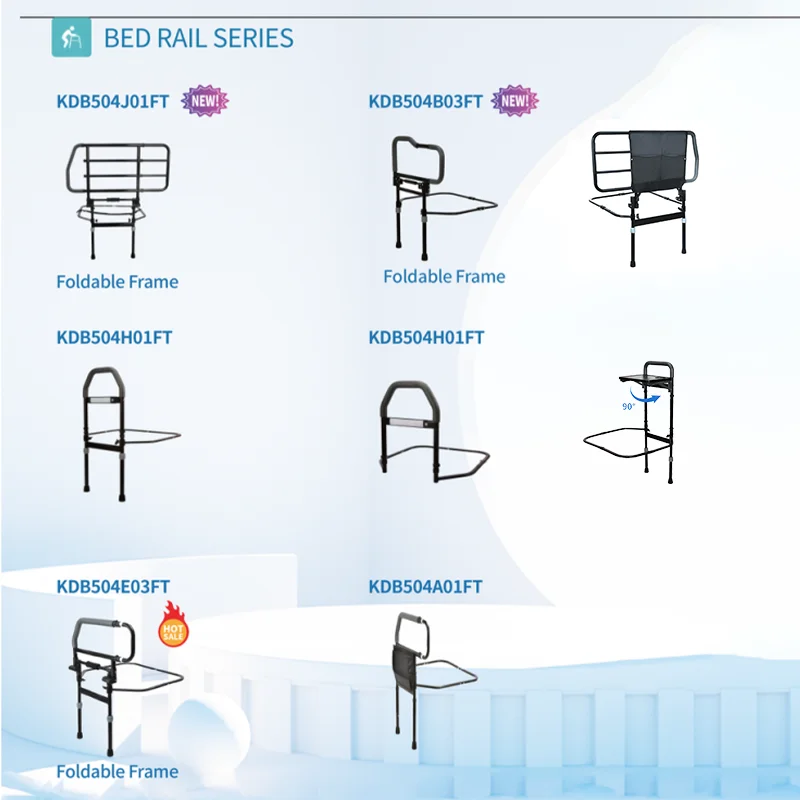 BED RAIL SERIES

KDB504J01FT NEW!

Foldable Frame

KDB504B03FT NEW!

Foldable Frame

KDB504H01FT

KDB504H01FT

90°

KDB504E03FT HOT SALE

Foldable Frame

KDB504A01FT