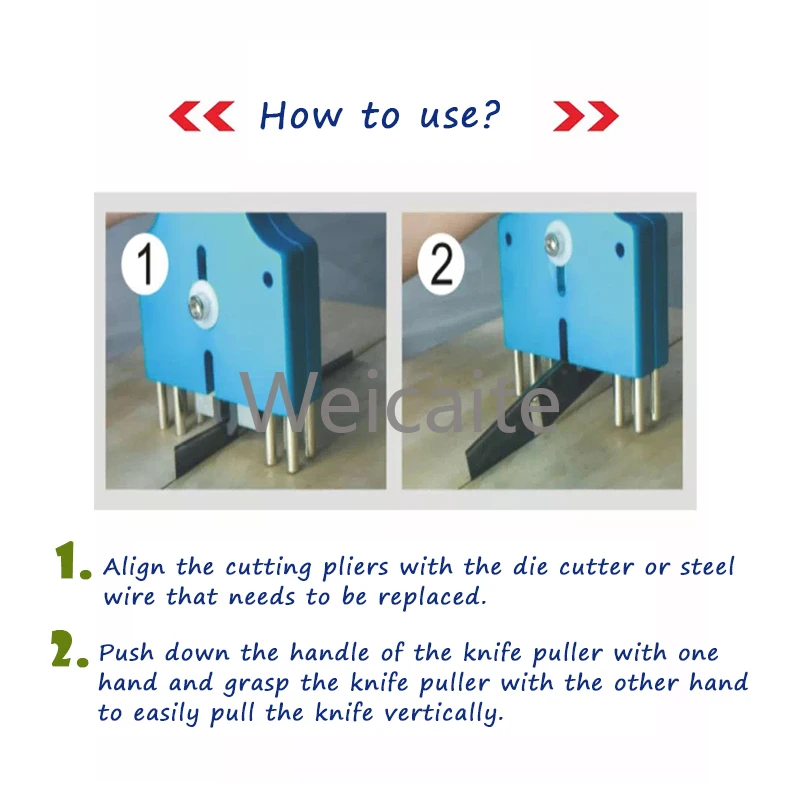 How to use?

1

2

Weicaite

1. Align the cutting pliers with the die cutter or steel wire that needs to be replaced.

2. Push down the handle of the knife puller with one hand and grasp the knife puller with the other hand to easily pull the knife vertically.