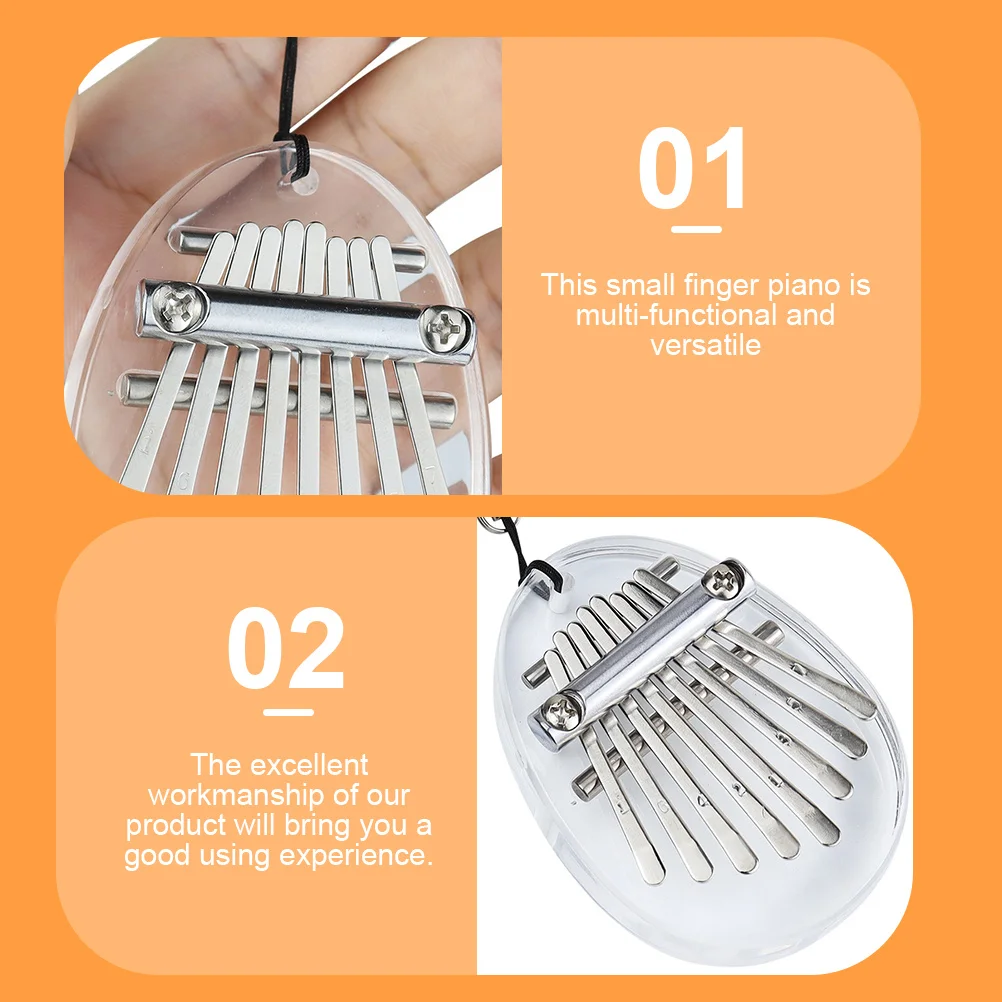 01

This small finger piano is multi-functional and versatile

02

The excellent workmanship of our product will bring you a good using experience.