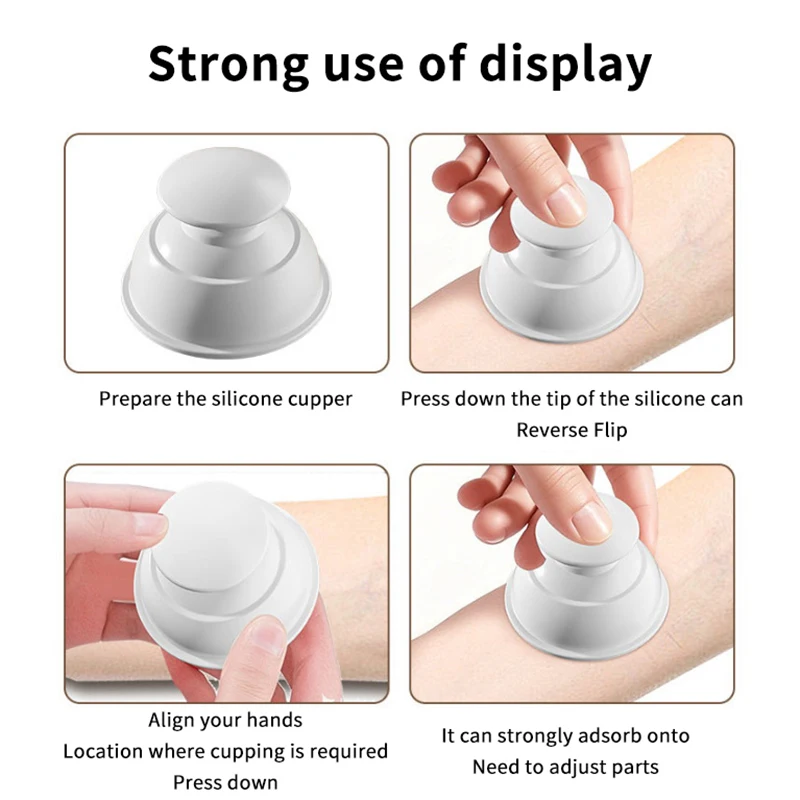 Strong use of display

Prepare the silicone cupper

Press down the tip of the silicone can Reverse Flip

Align your hands
Location where cupping is required
Press down

It can strongly adsorb onto
Need to adjust parts