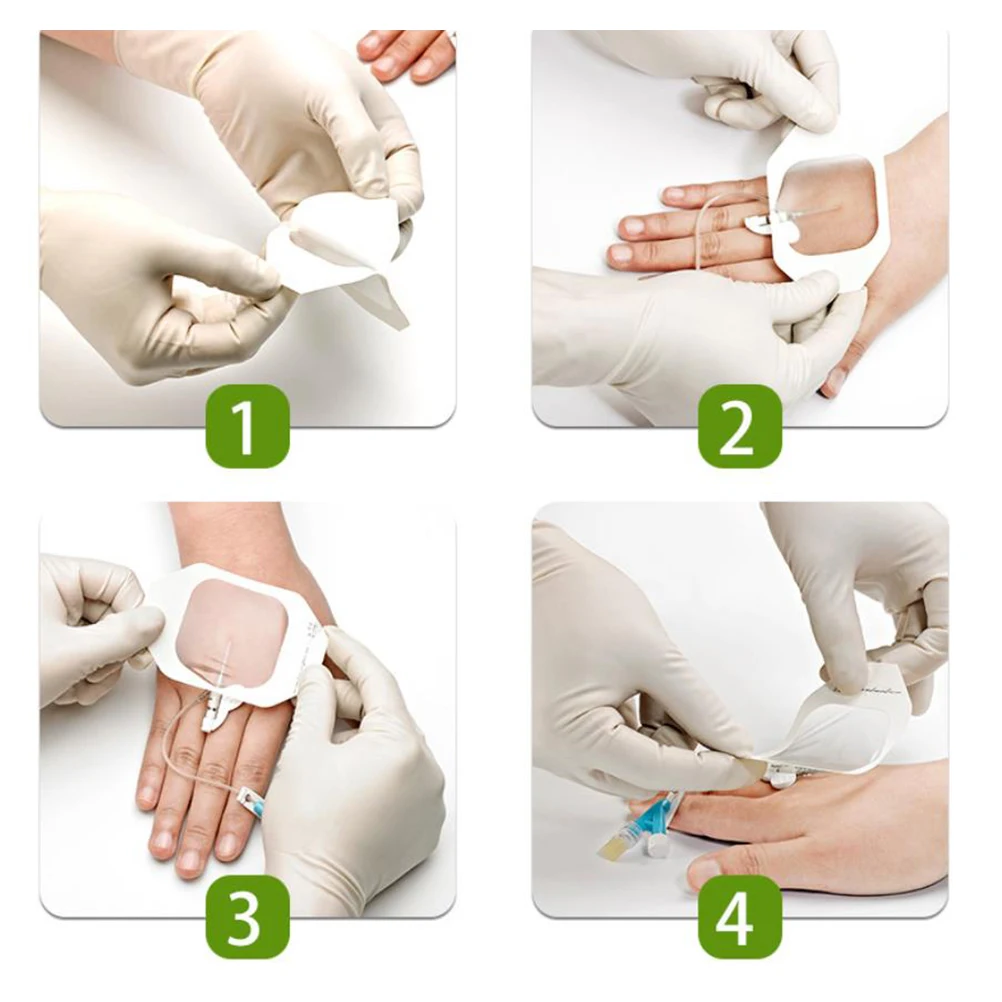 1

2

3

4