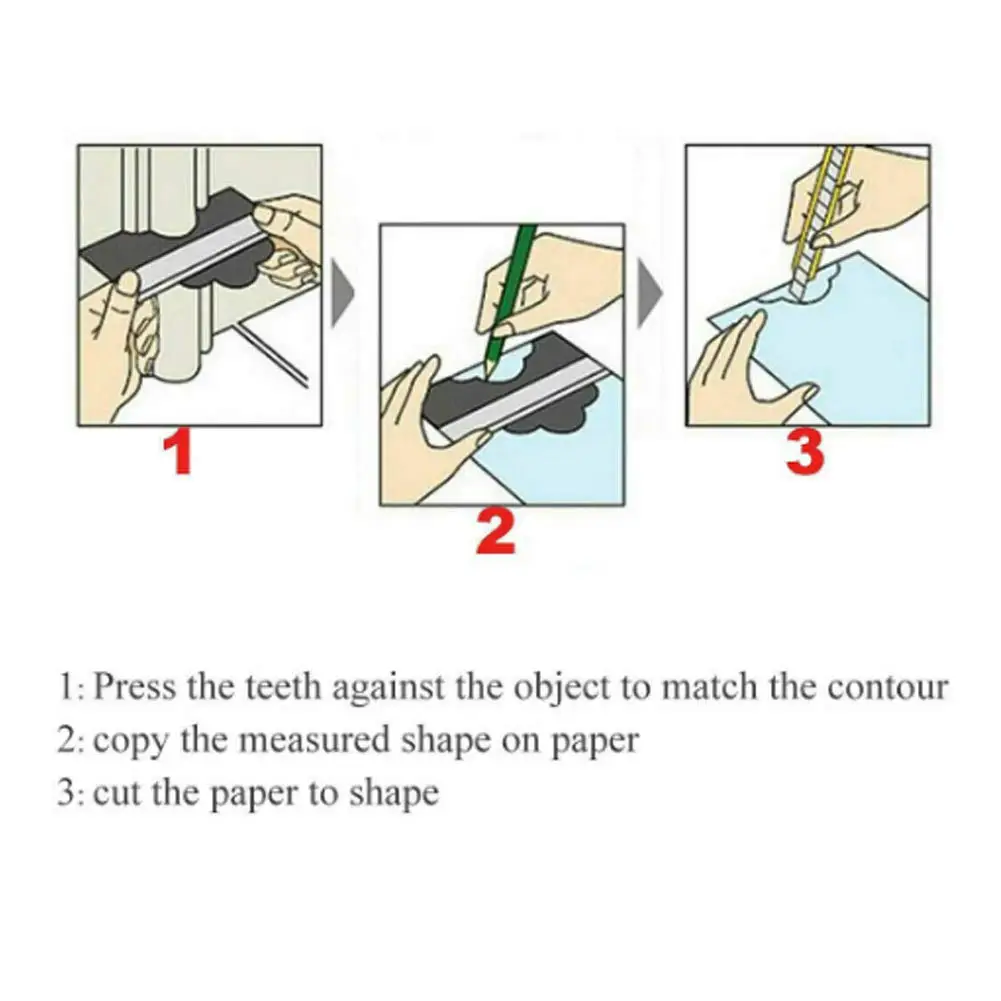 1

2

3

1: Press the teeth against the object to match the contour
2: copy the measured shape on paper
3: cut the paper to shape