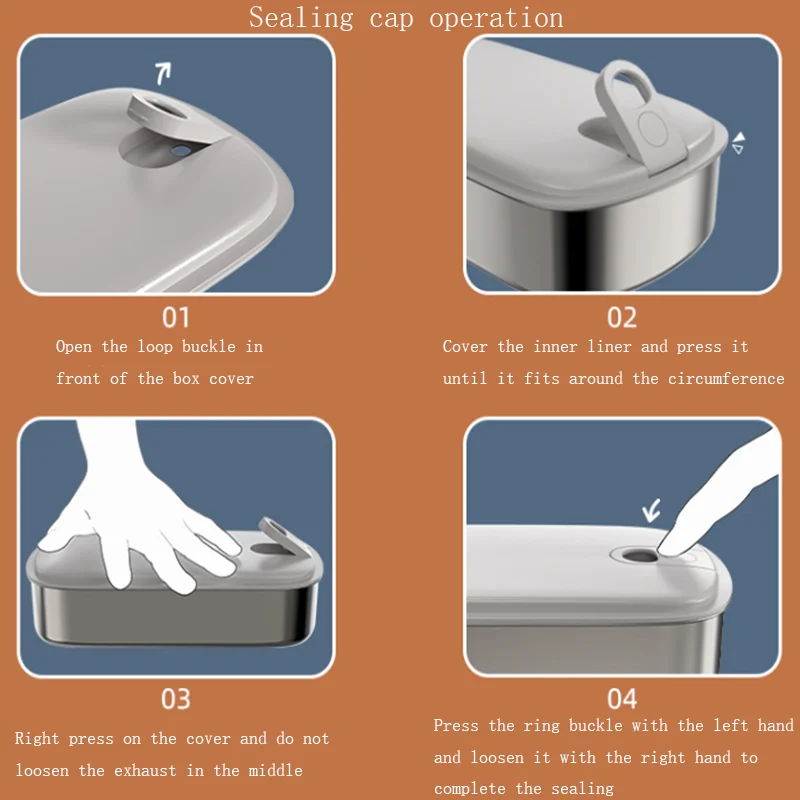 Sealing cap operation

01
Open the loop buckle in front of the box cover

02
Cover the inner liner and press it until it fits around the circumference

03
Right press on the cover and do not loosen the exhaust in the middle

04
Press the ring buckle with the left hand and loosen it with the right hand to complete the sealing