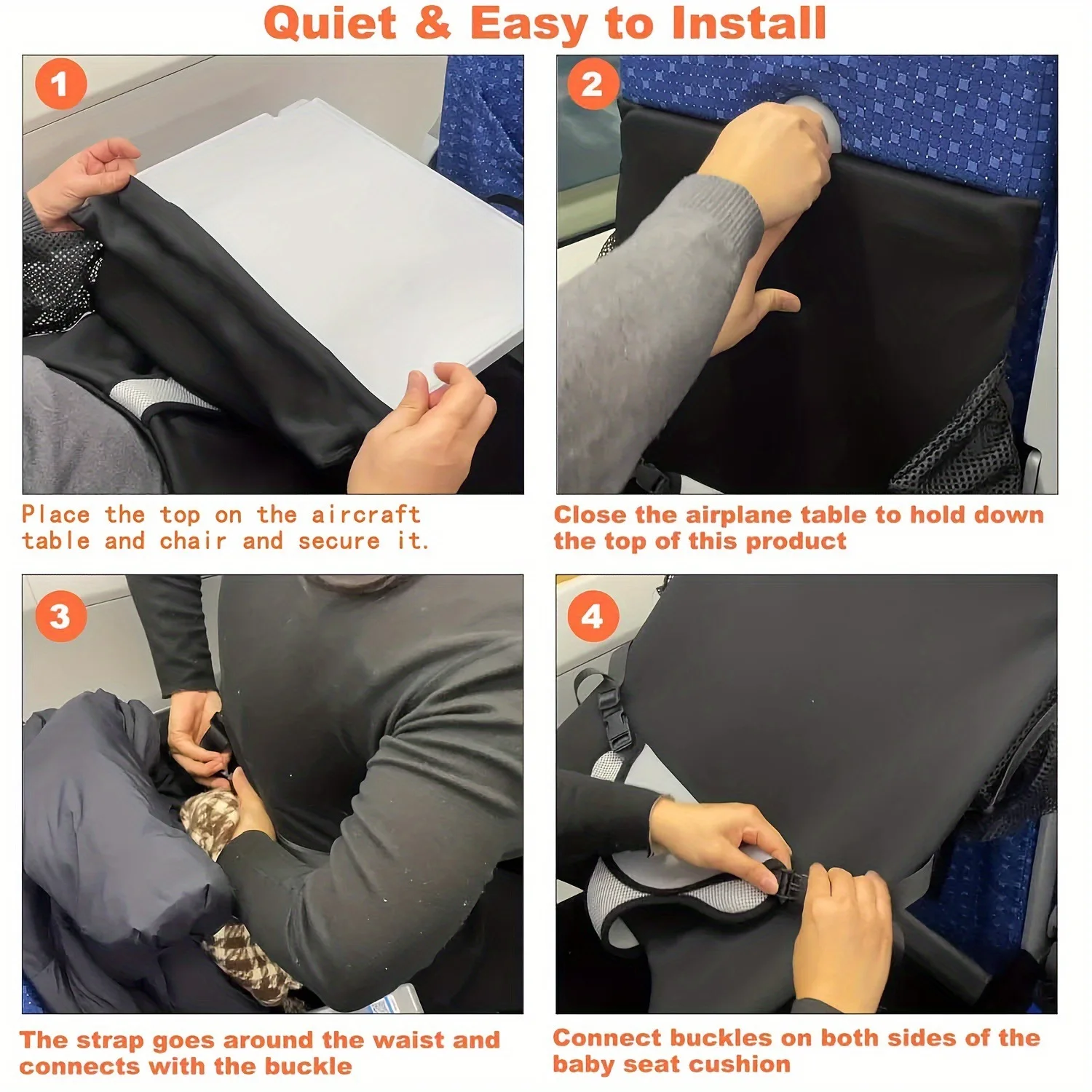 Quiet & Easy to Install

1

Place the top on the aircraft table and chair and secure it.

2

Close the airplane table to hold down the top of this product

3

The strap goes around the waist and connects with the buckle

4

Connect buckles on both sides of the baby seat cushion