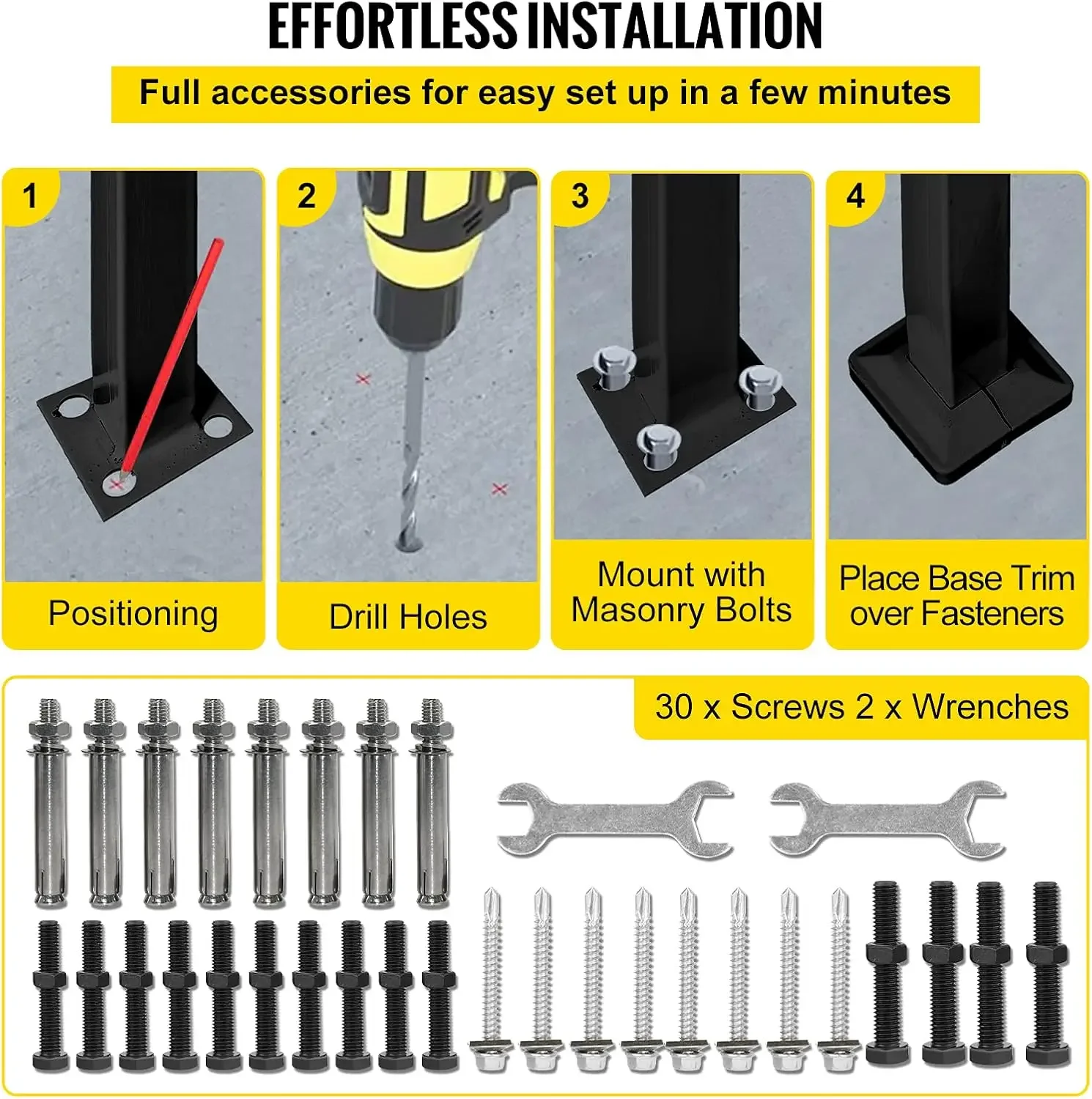 EFFORTLESS INSTALLATION

Full accessories for easy set up in a few minutes

1
Positioning

2
Drill Holes

3
Mount with Masonry Bolts

4
Place Base Trim over Fasteners

30 x Screws 2 x Wrenches