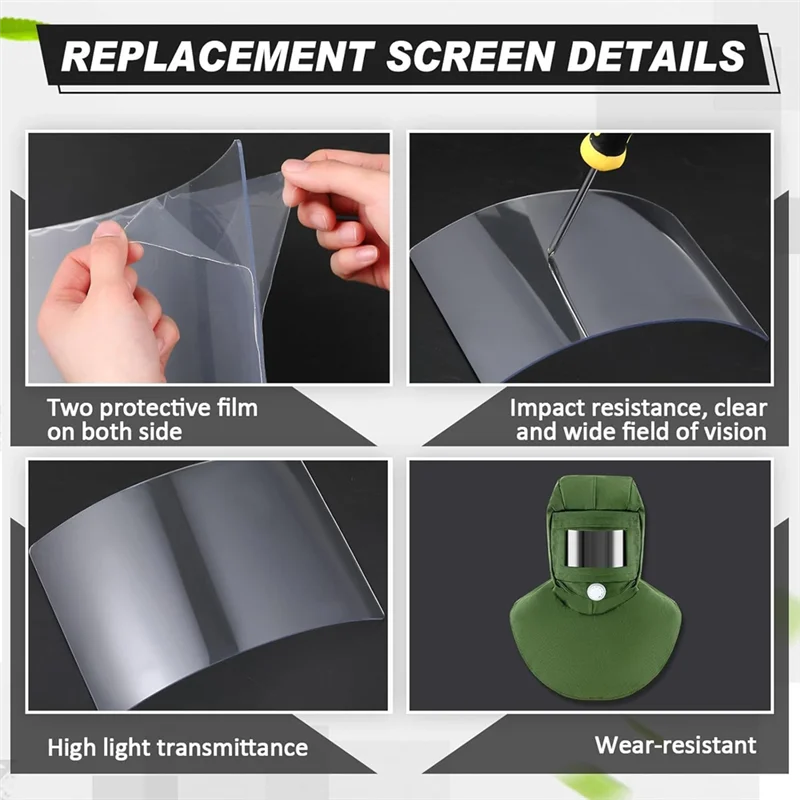 REPLACEMENT SCREEN DETAILS

Two protective film on both side

Impact resistance, clear and wide field of vision

High light transmittance

Wear-resistant